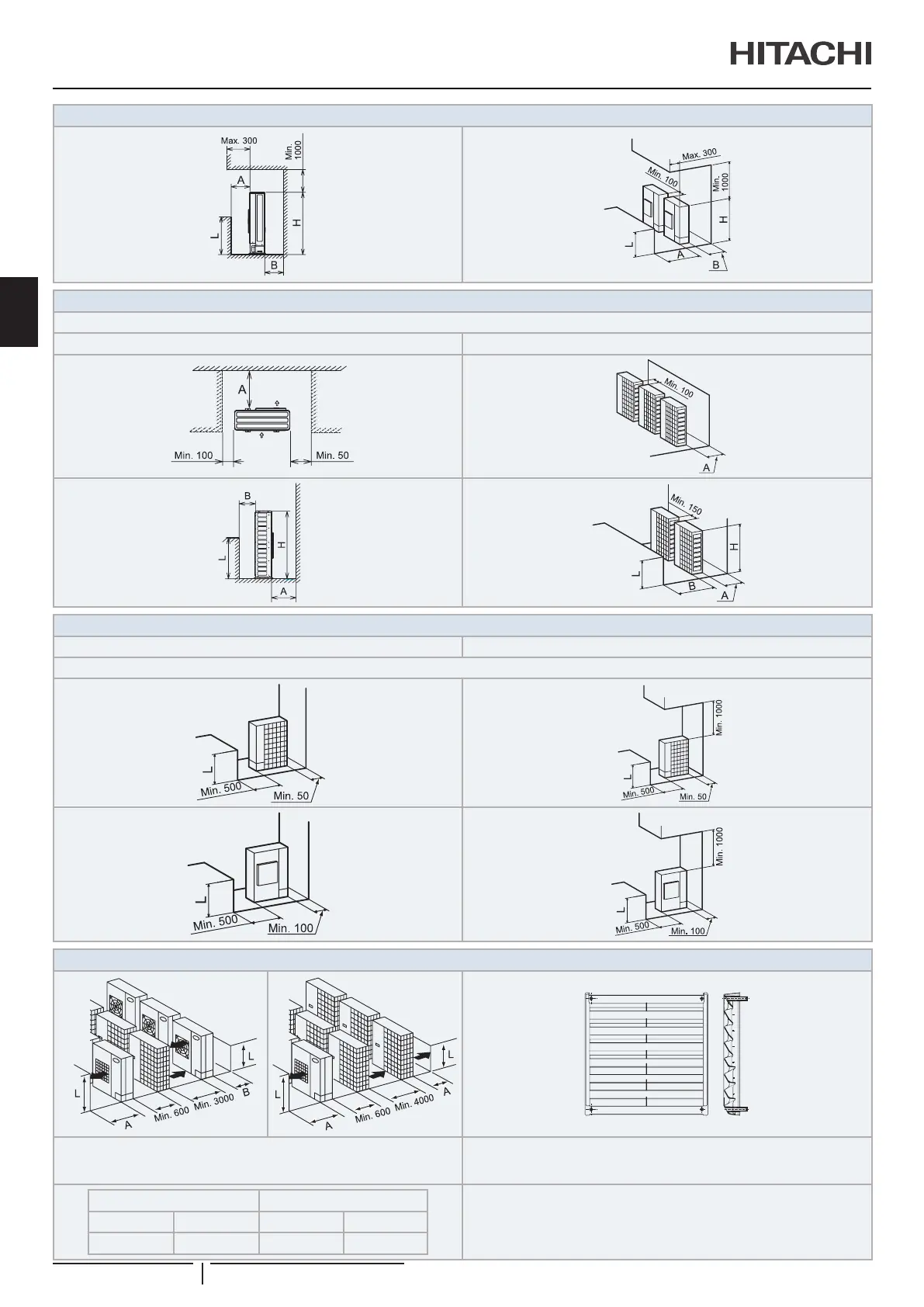 HITACHI

Max. 300
Min. 1000
A
L
H
B

Max. 300
Min. 100
Min. 1000
H
L
A
B

A
Min. 100
Min. 50

Min. 100
A

B
L
H
A

Min. 150
H
L
B
A

L
Min. 500
Min. 50

Min. 1000
L
Min. 500
Min. 50

L
Min. 500
Min. 100

Min. 1000
L
Min. 500
Min. 100

L
L
A
Min. 600
Min. 3000
B

L
L
A
Min. 600
Min. 4000
A