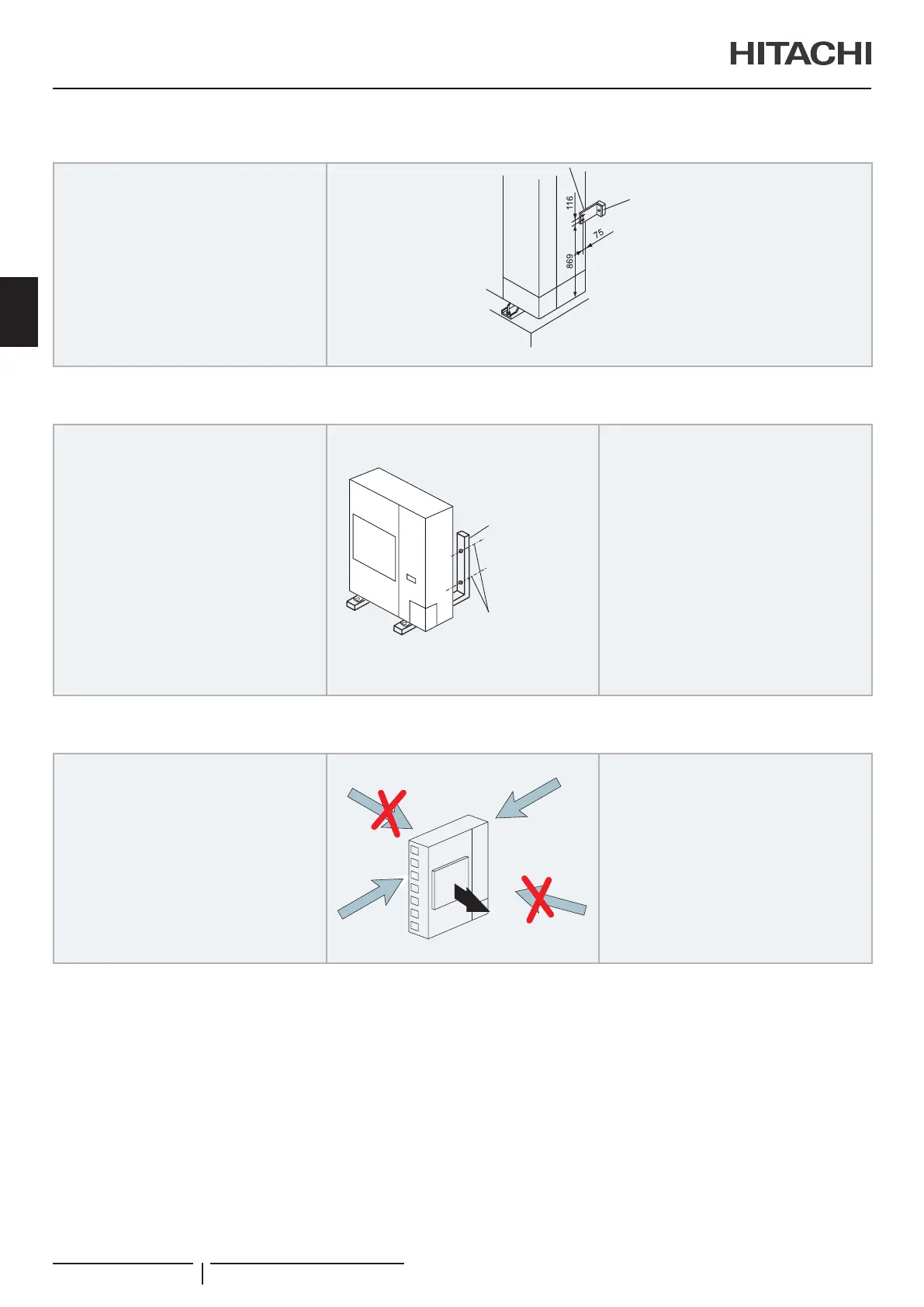 HITACHI

116
75
869