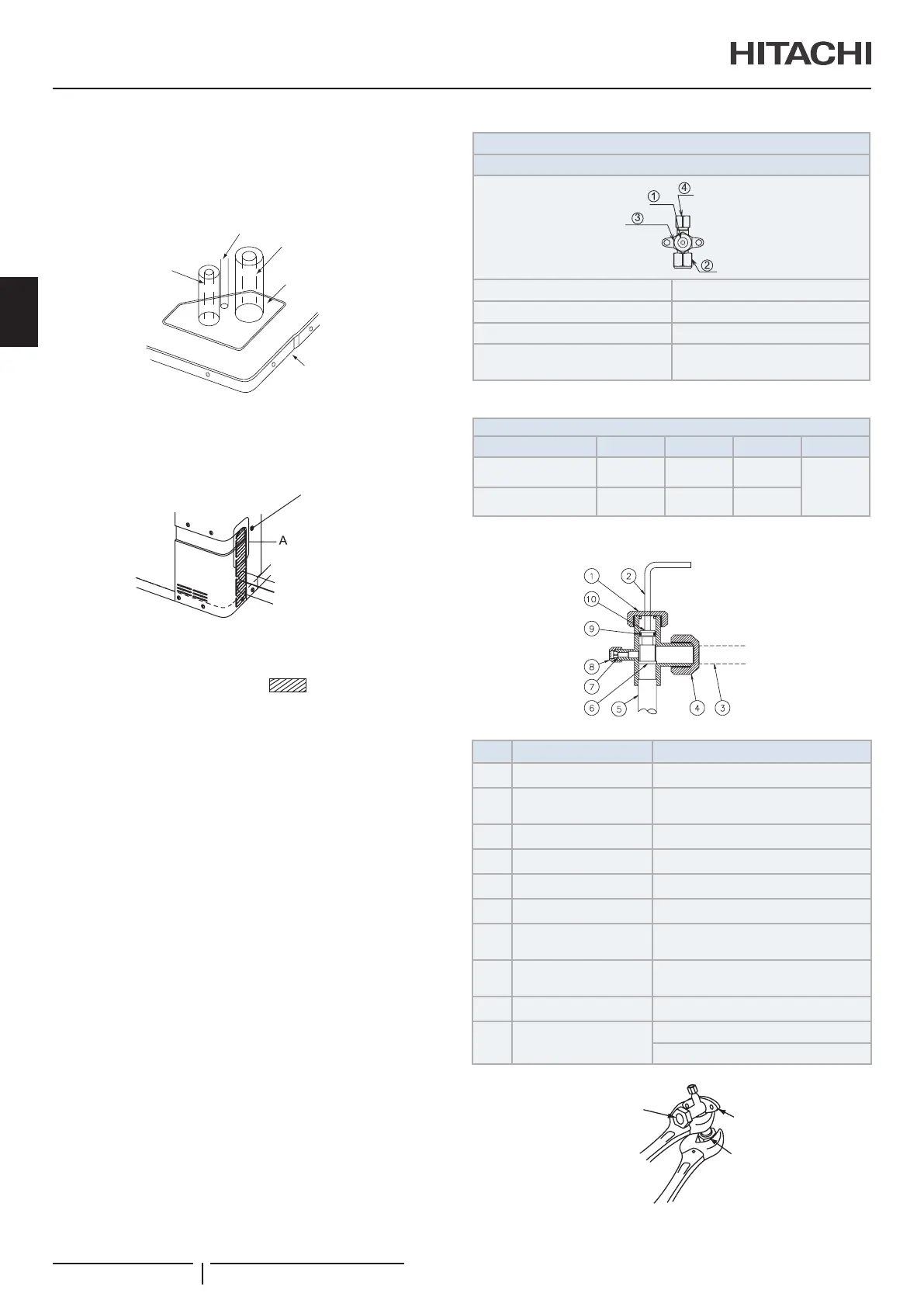 HITACHI

①
④
③
②

A

1
2
10
9
8
7
6
5
4
3