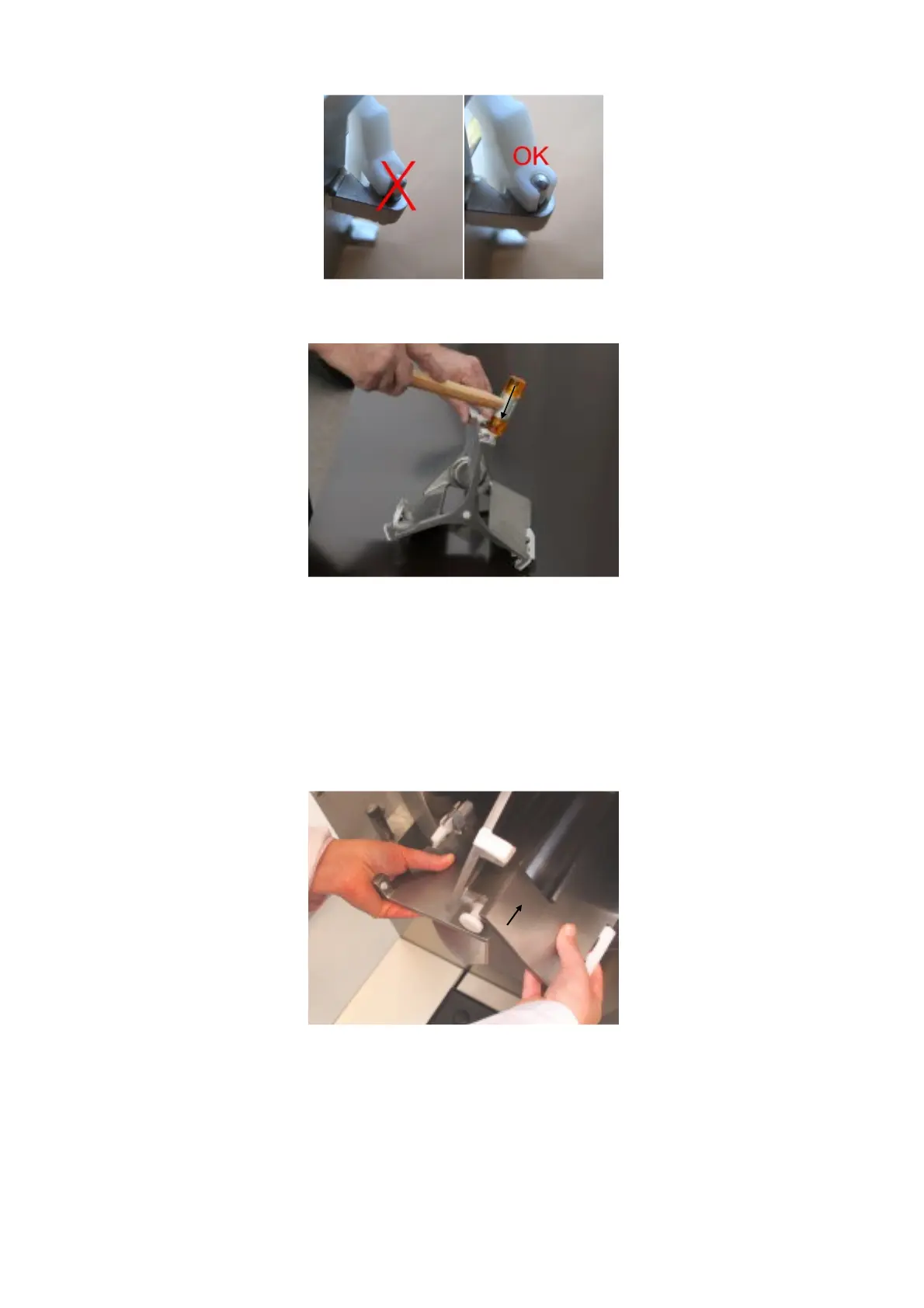 OK