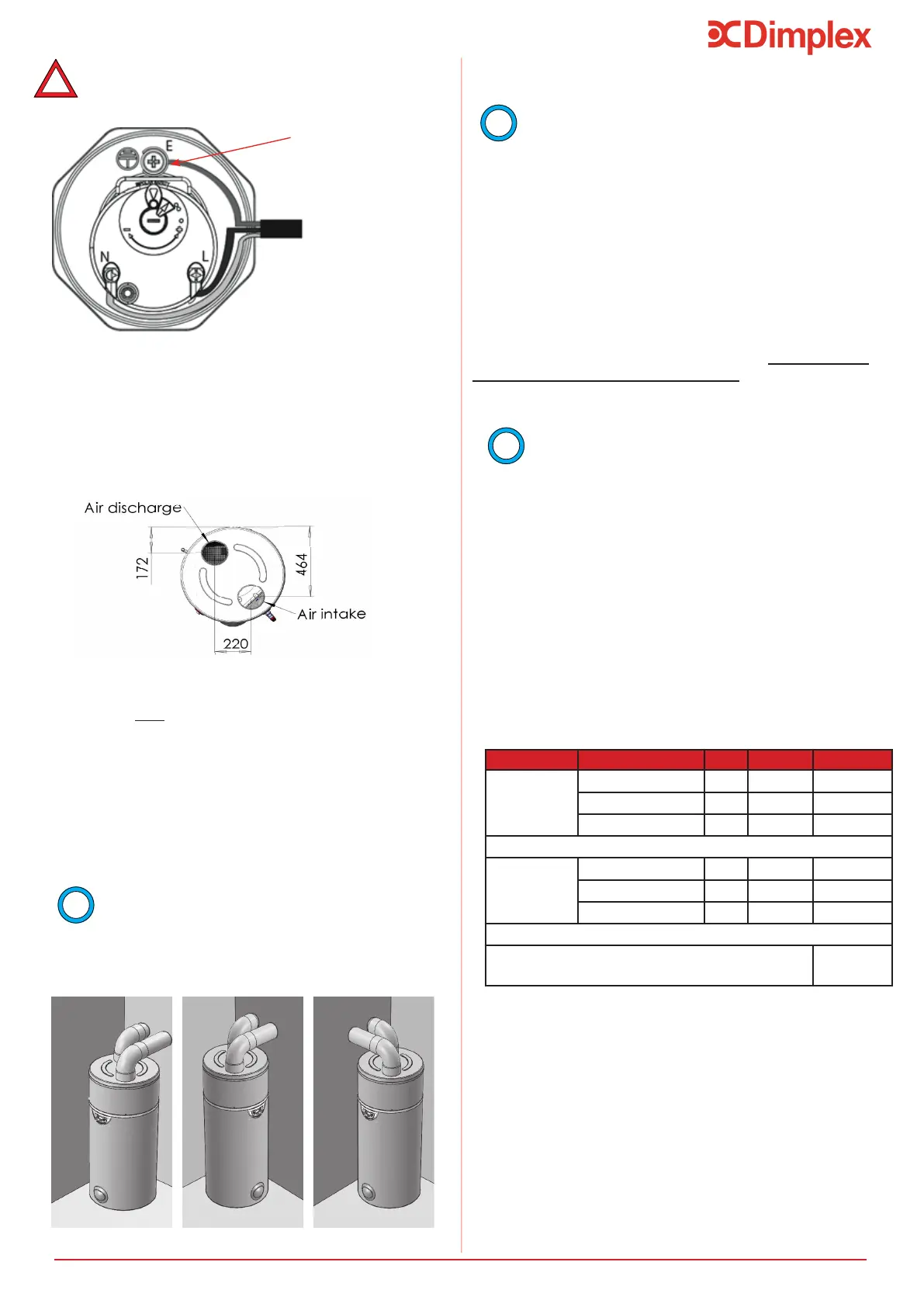 Dimplex

E

N

L

Air discharge

172

464

Air intake

220