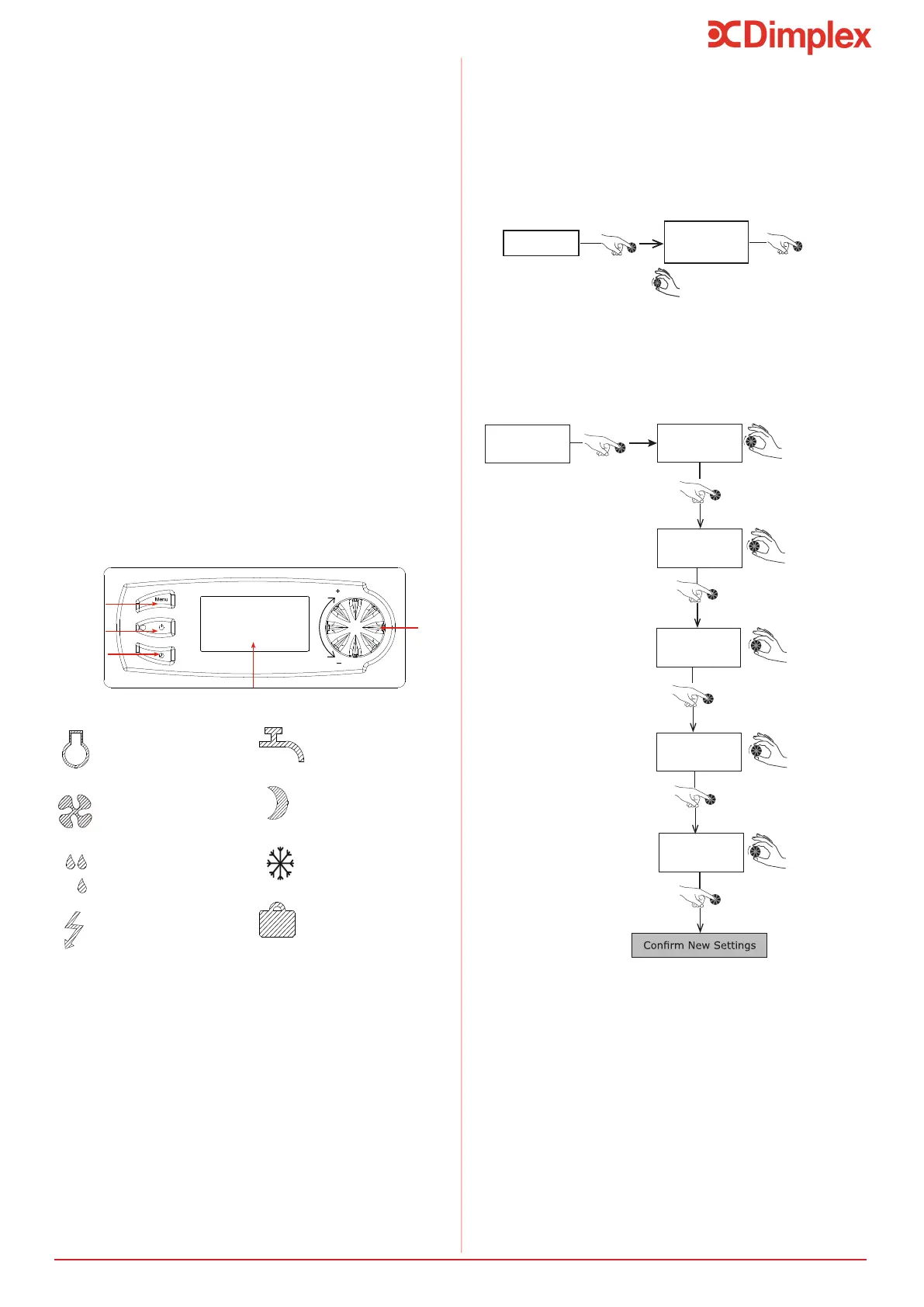 Dimplex

Menu

+

−

Confirm New Settings