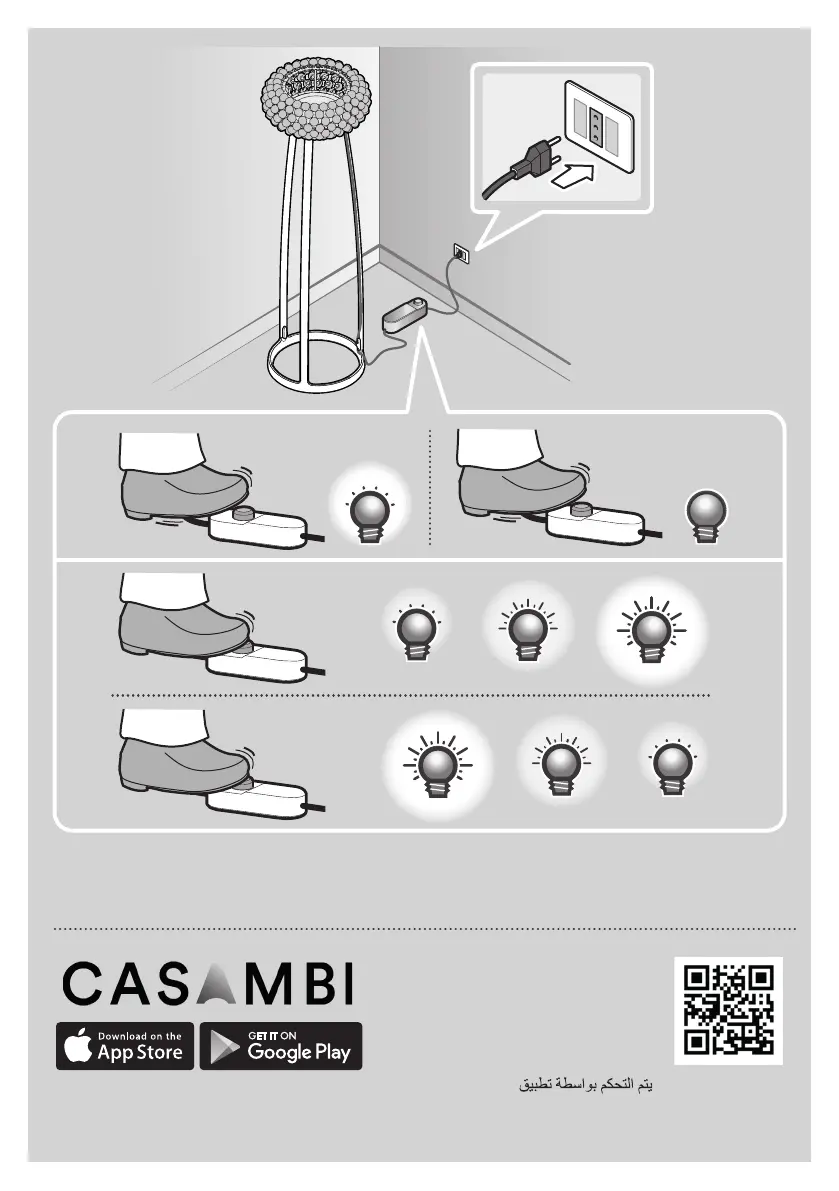 CASAMBI

Download on the App Store

GET IT ON Google Play

يتم التحكم بواسطة تطبيق