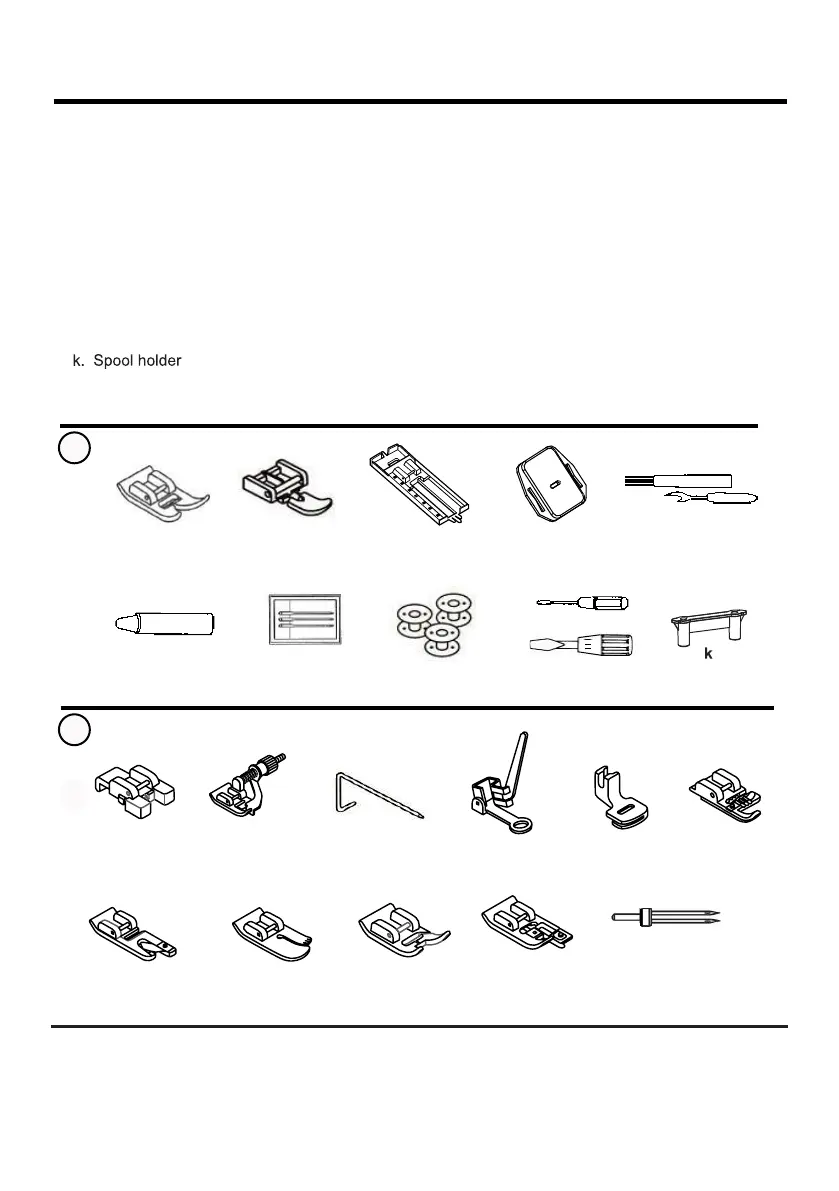 k. Spool holder

k