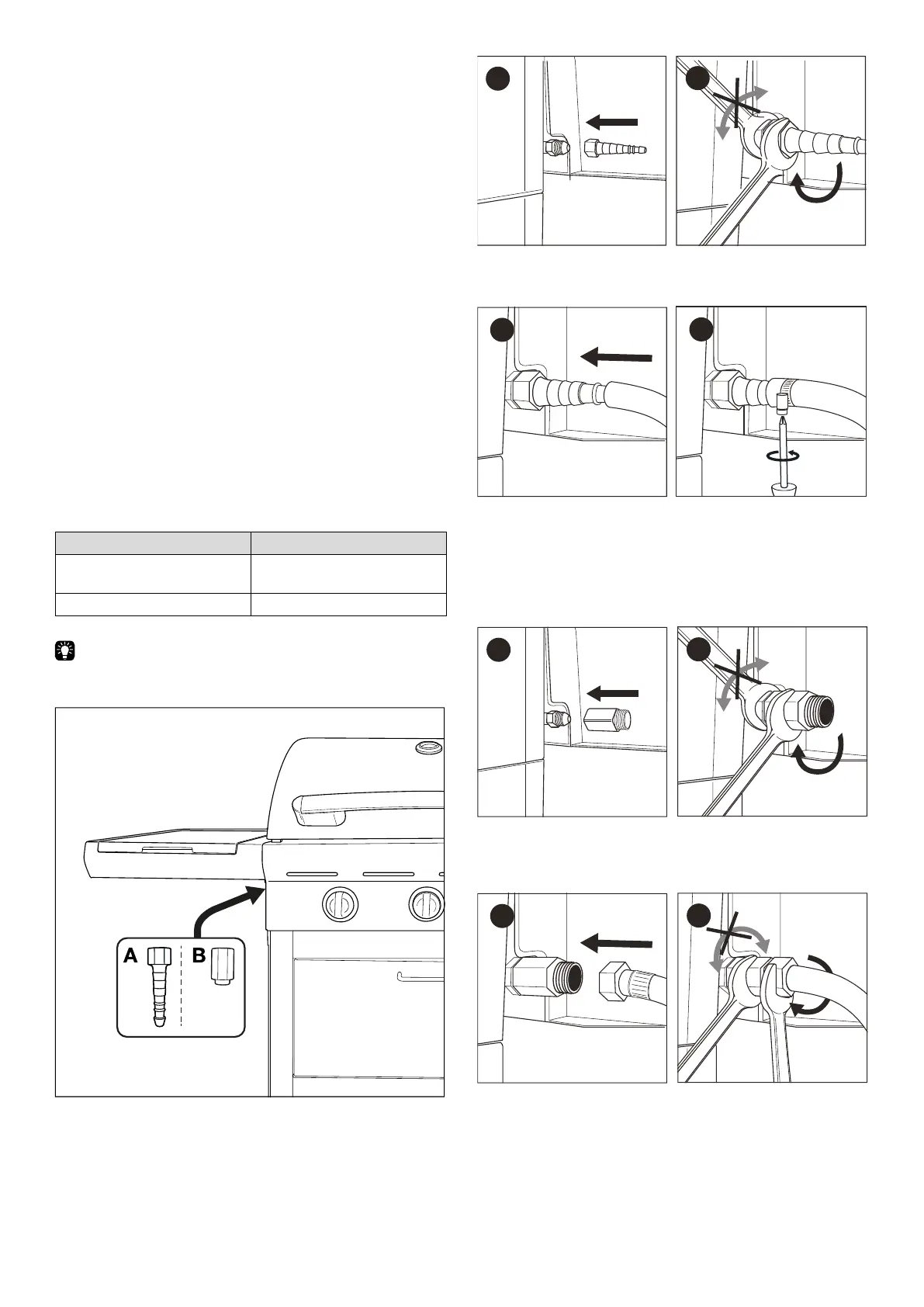 A

B