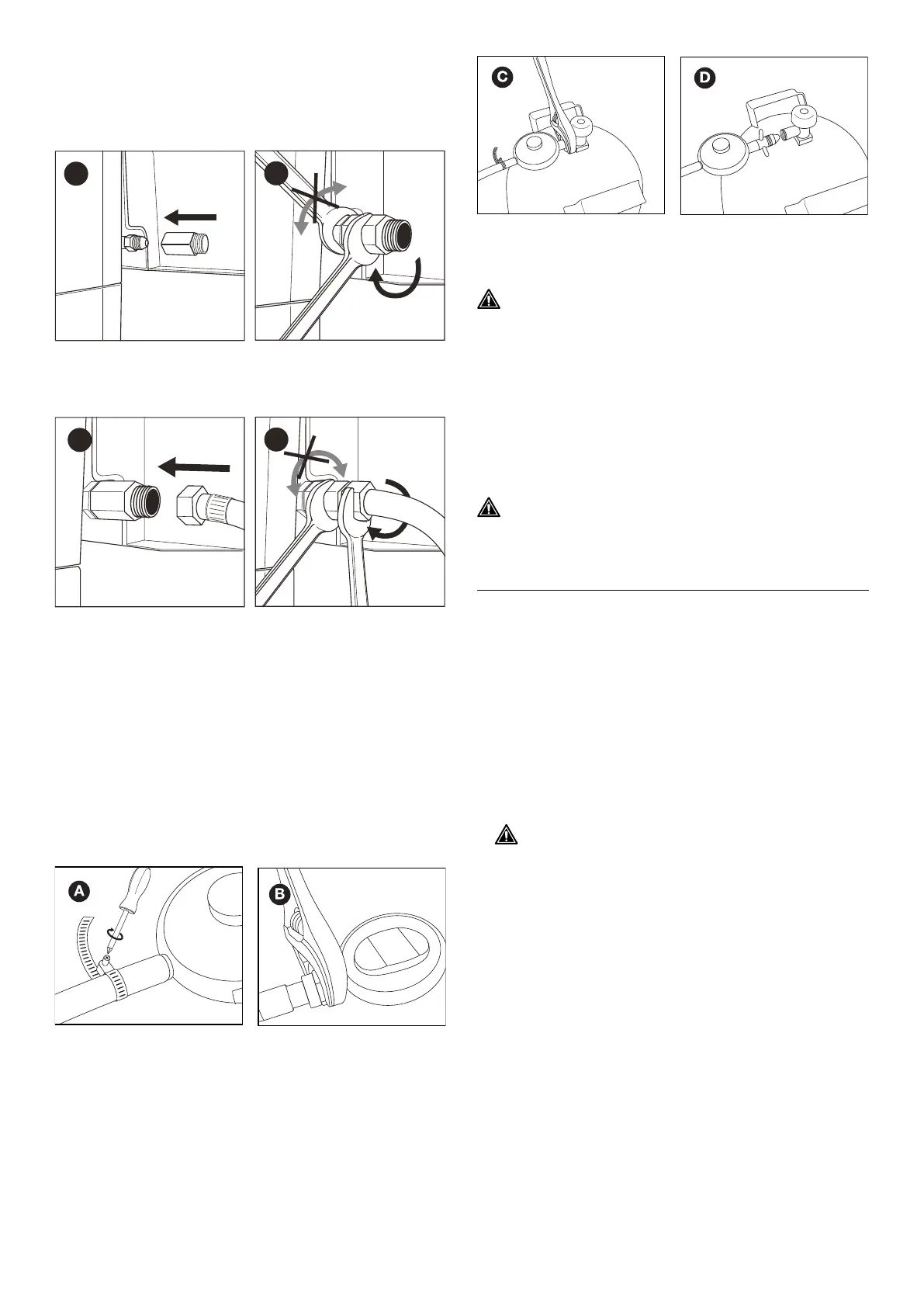 C

D

A

B