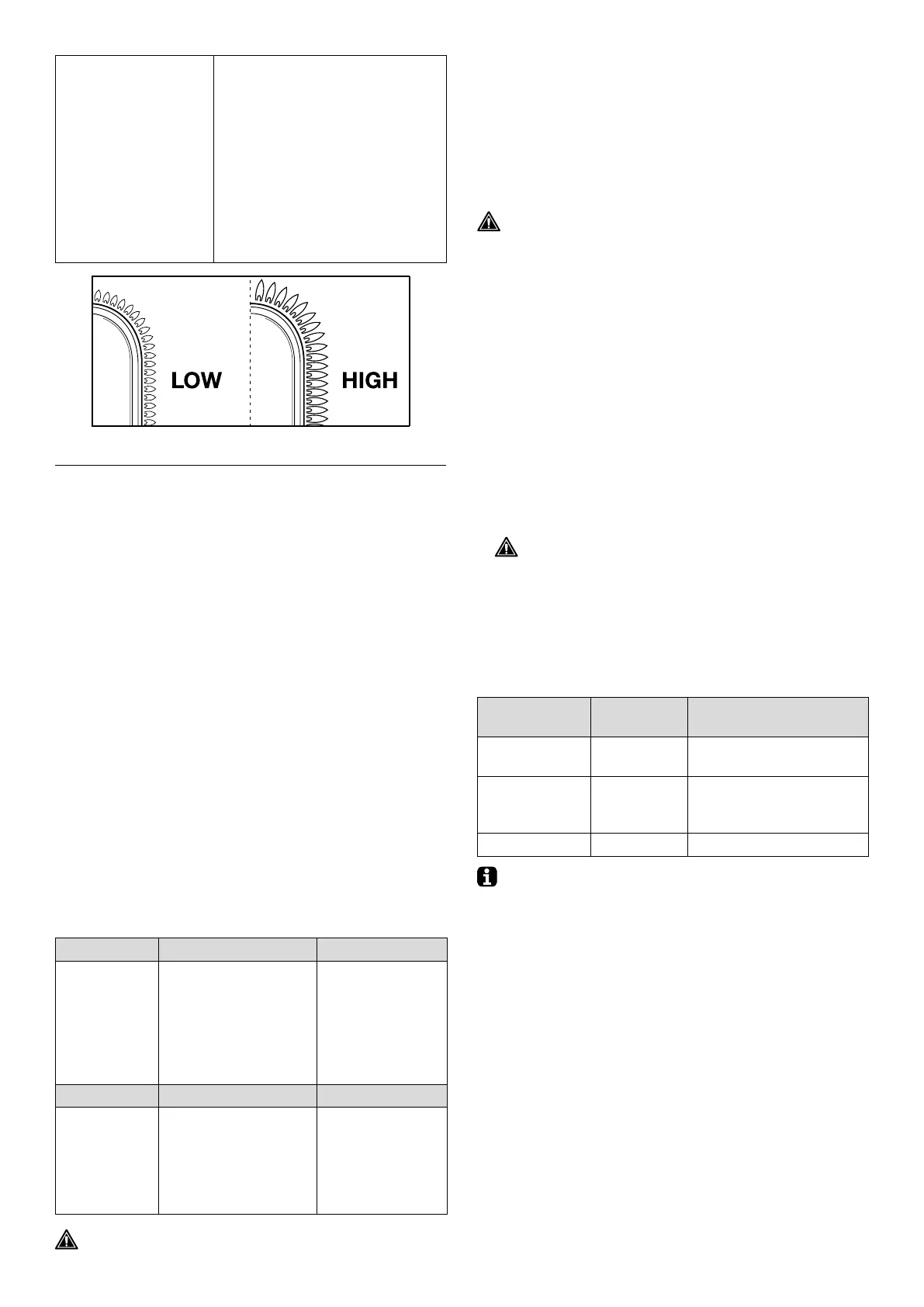 LOW

HIGH