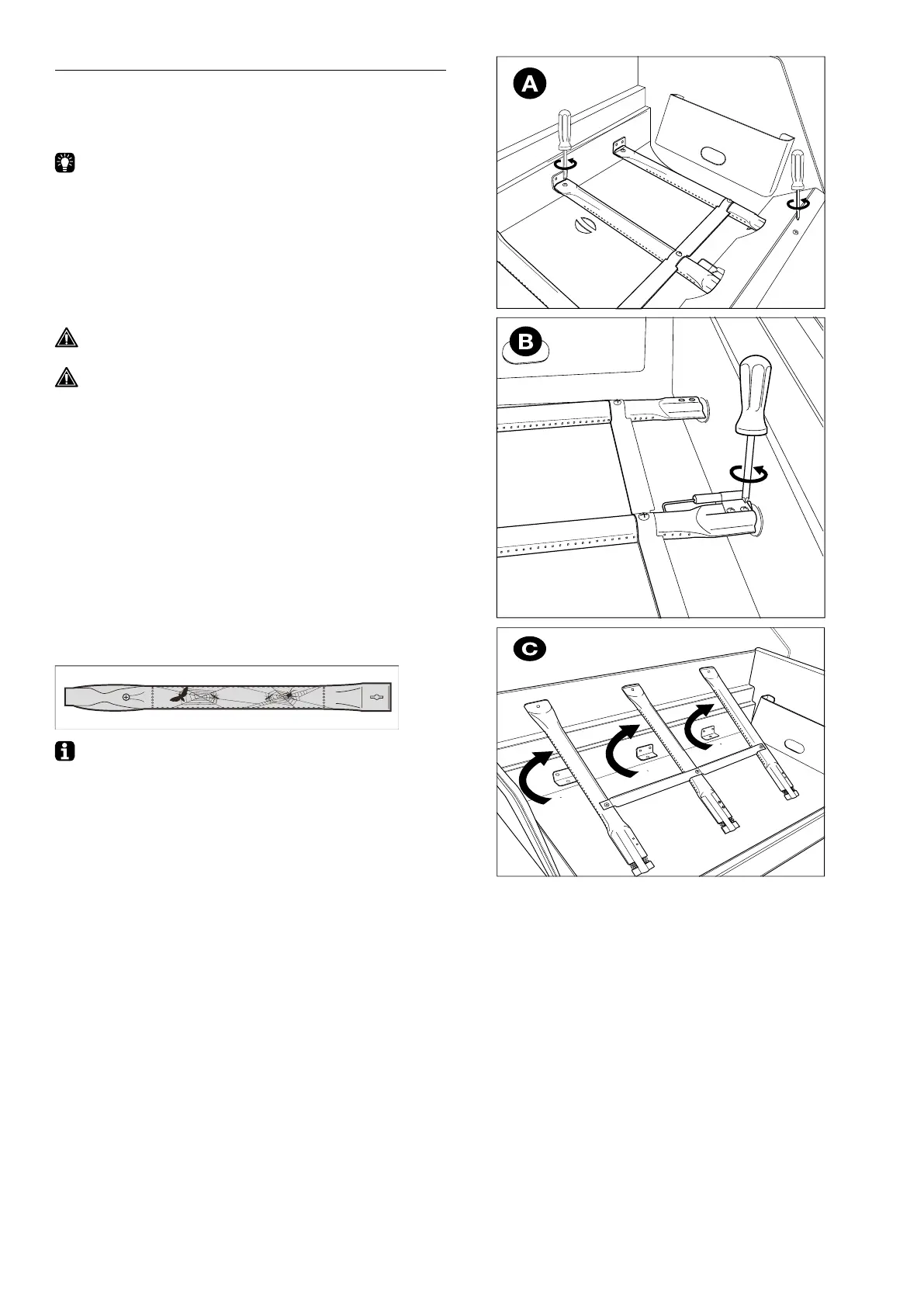 A

B

C