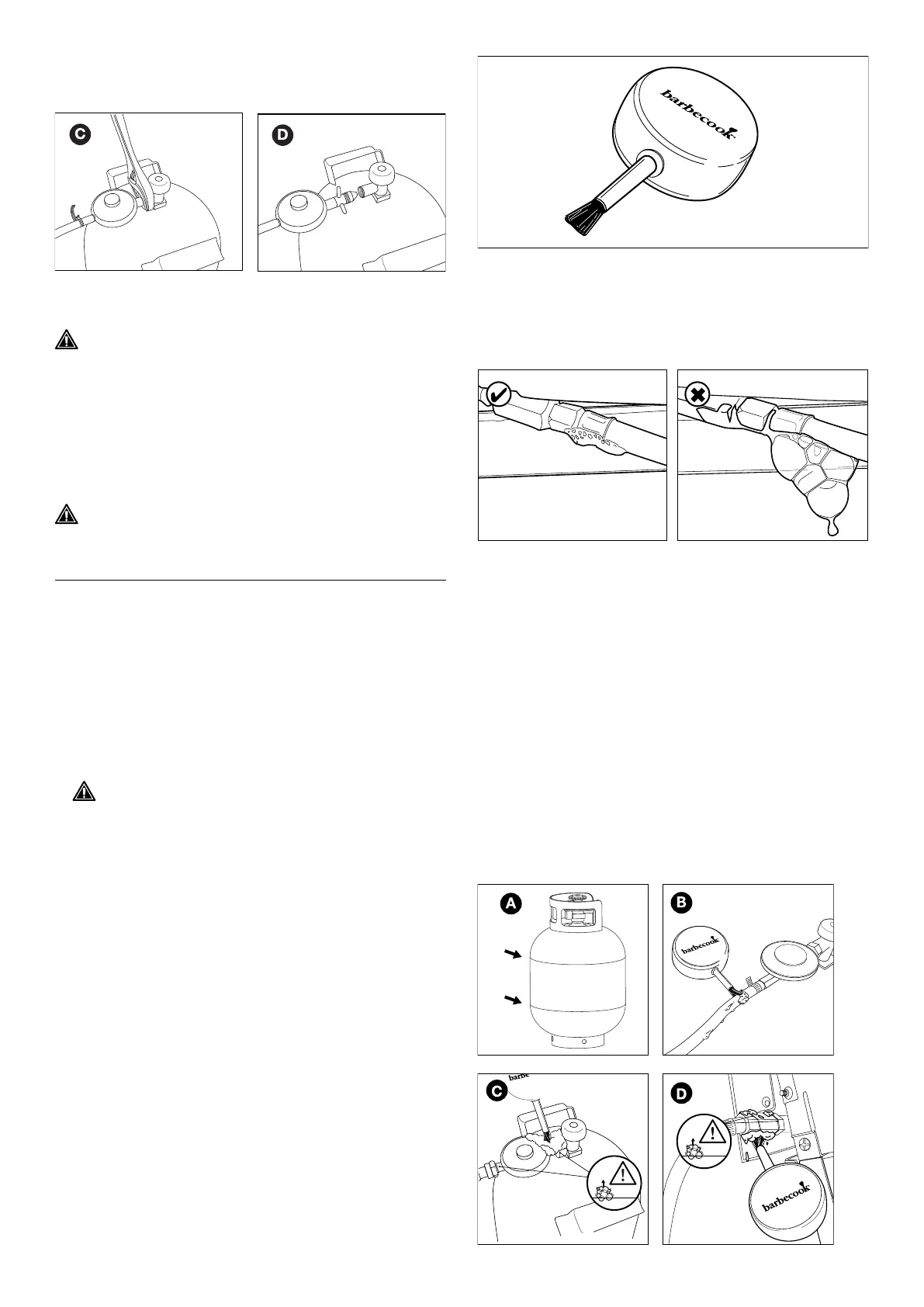 C

D

barbecook

A

B

barbecook

C

barbe

D

barbecook