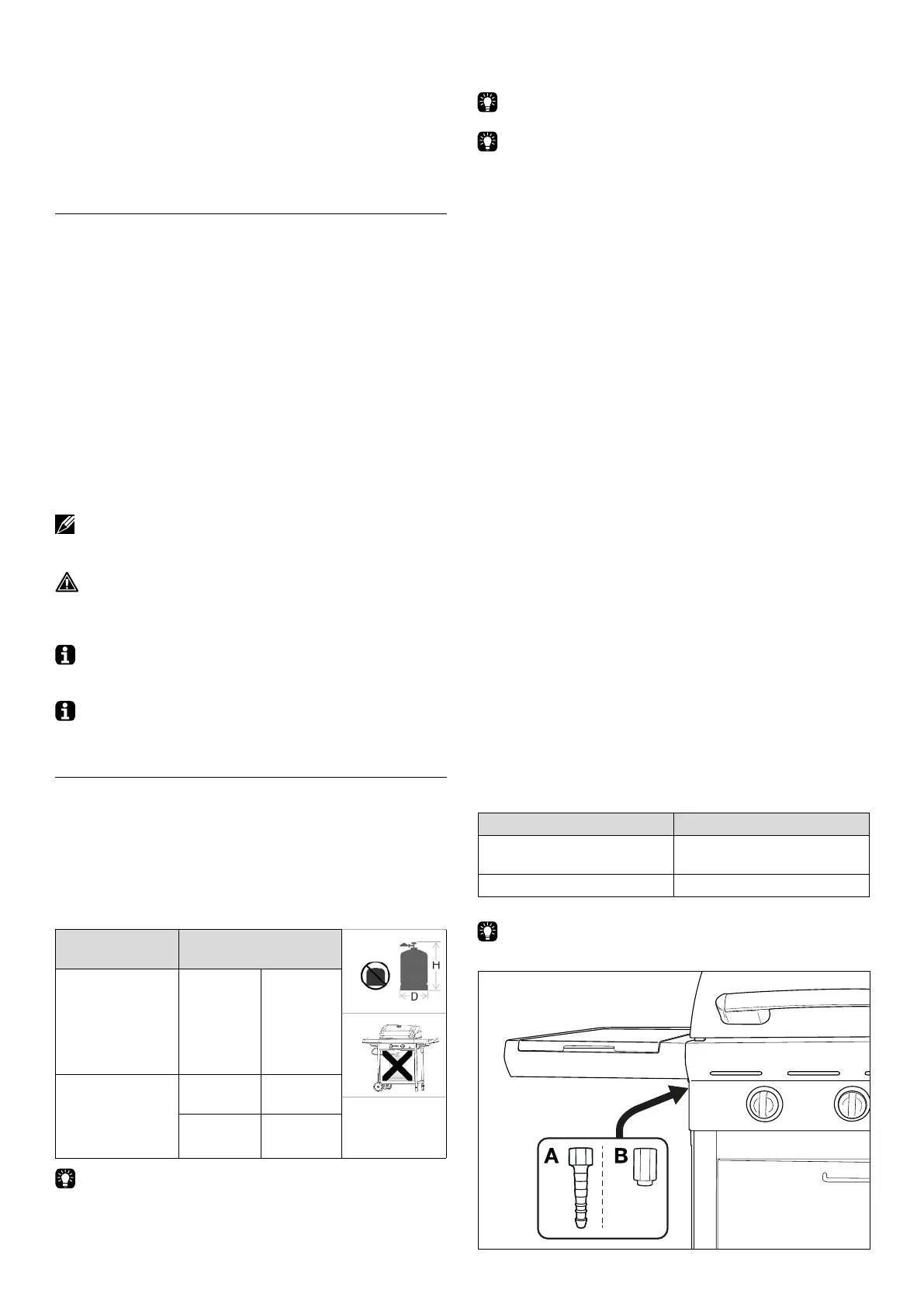 H

D

A

B