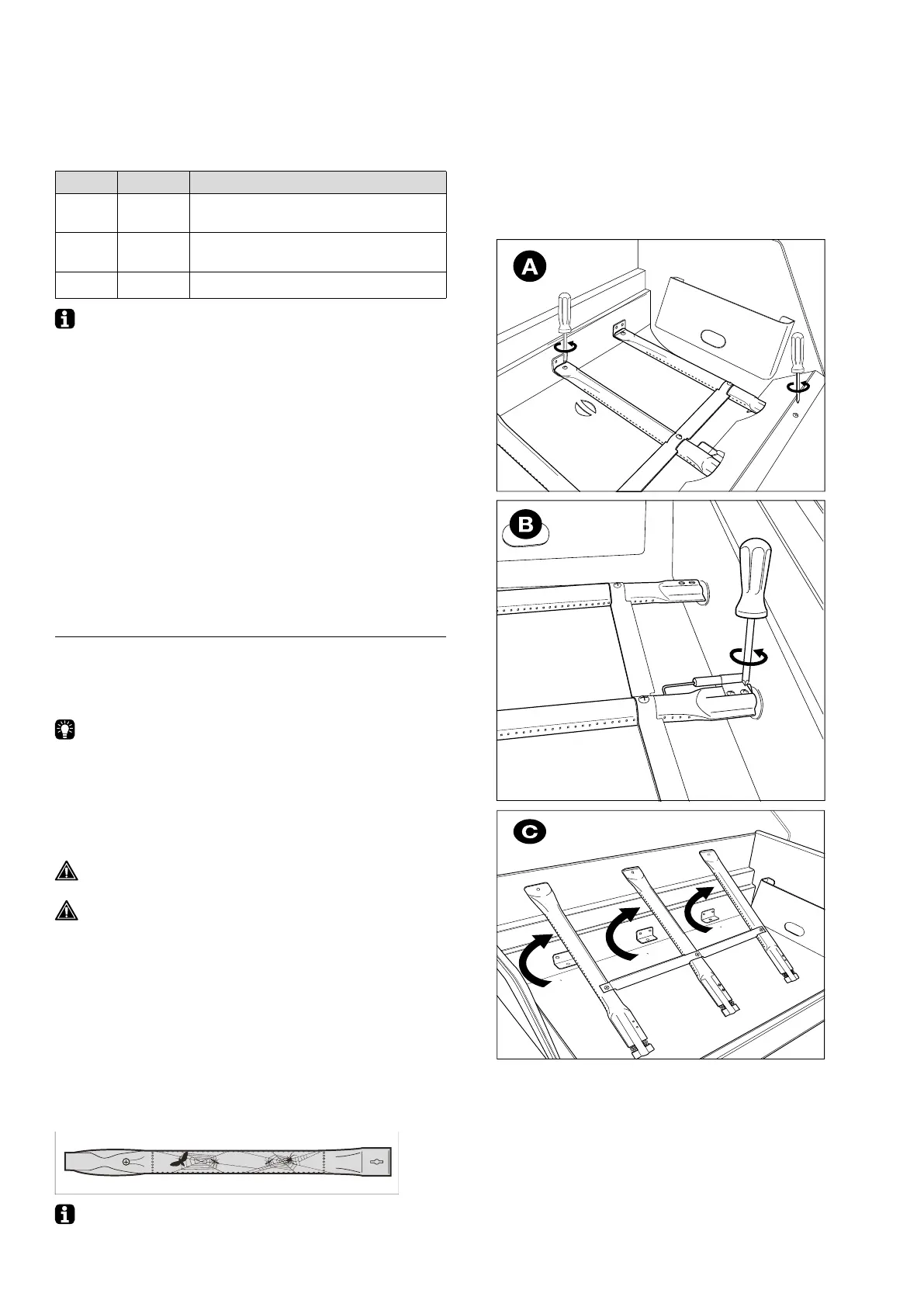 A

B

C