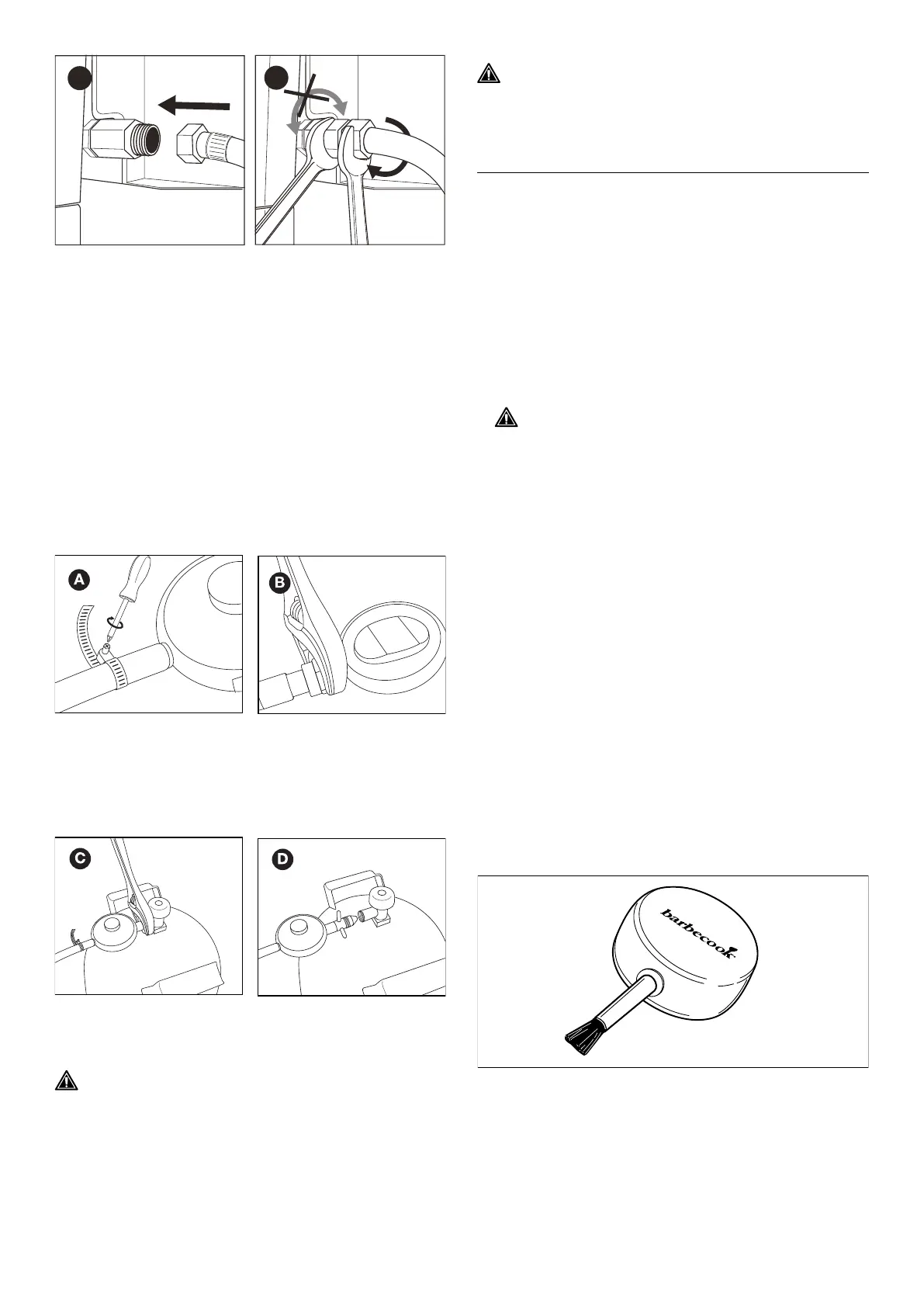 A

B

C

D

barbecook