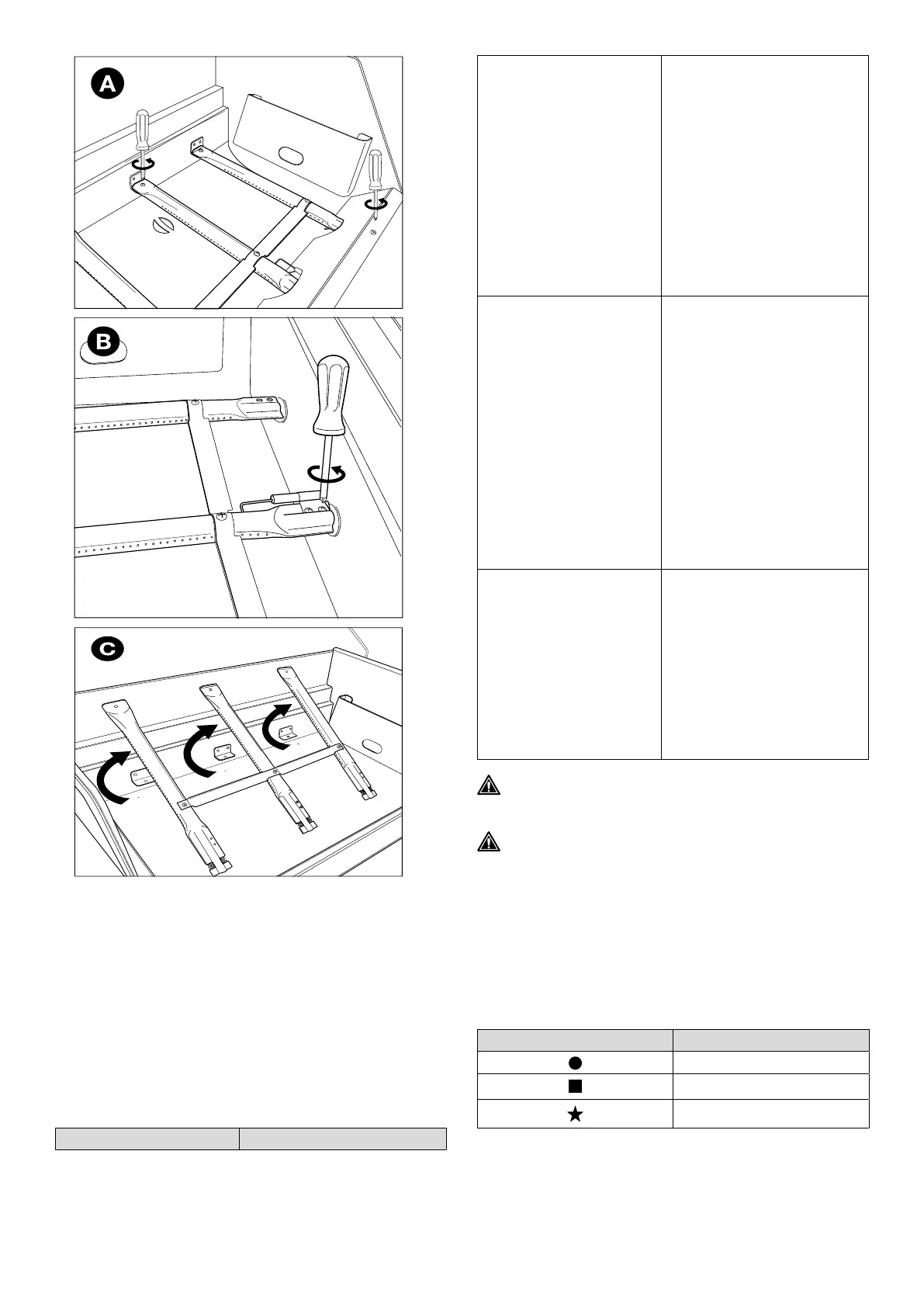 A

B

C