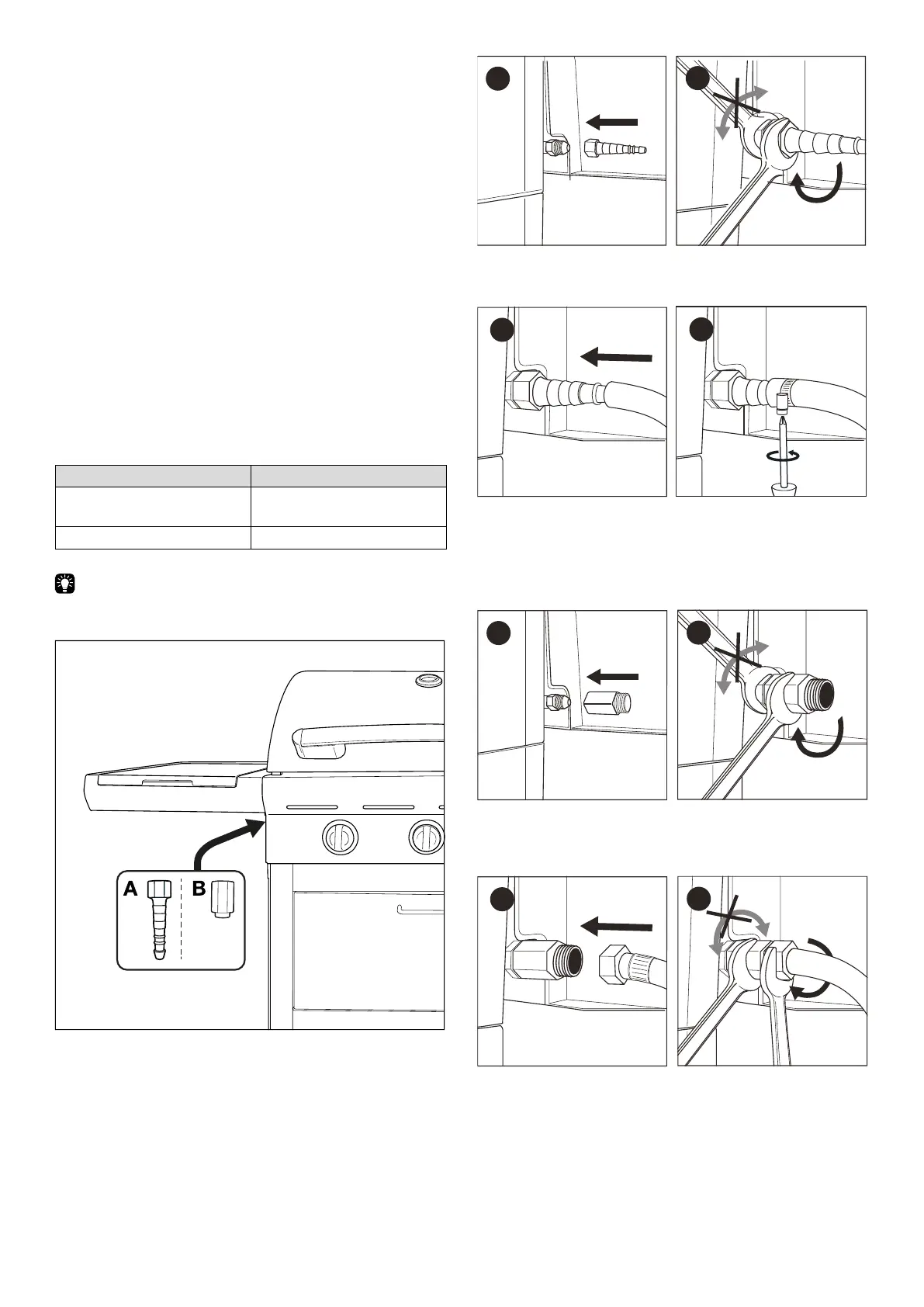 A

B