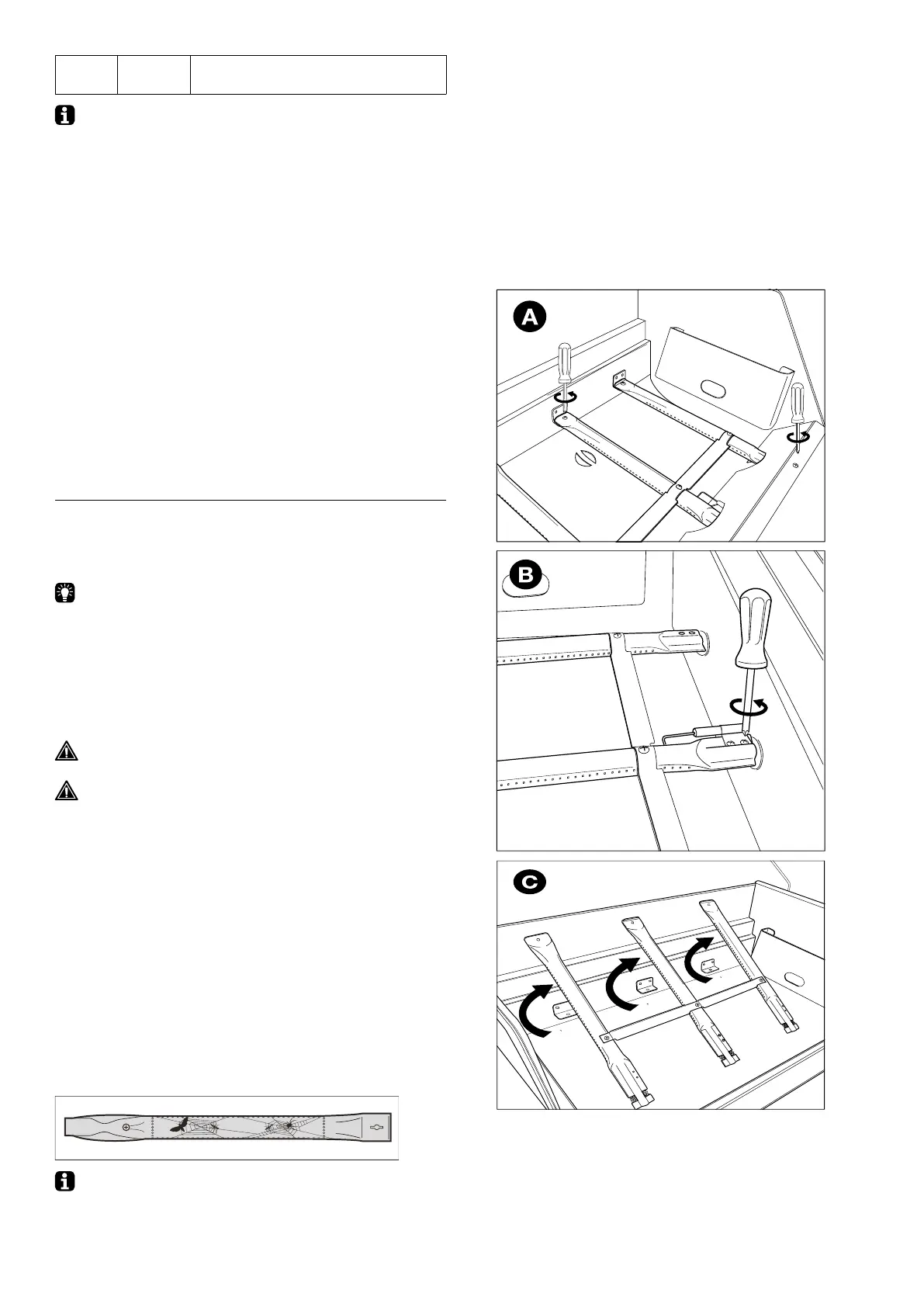 A

B

C