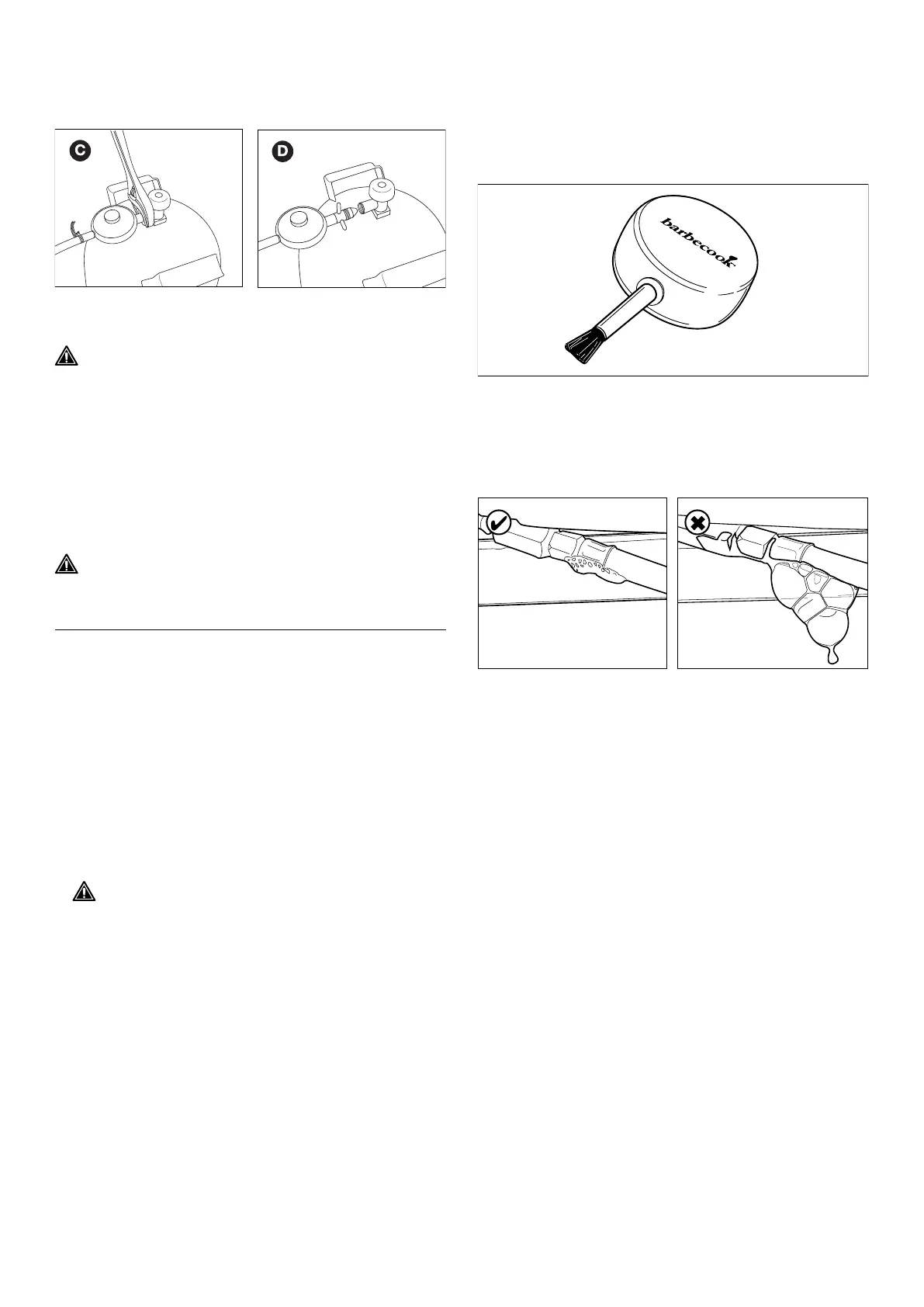 C

D

barbecook