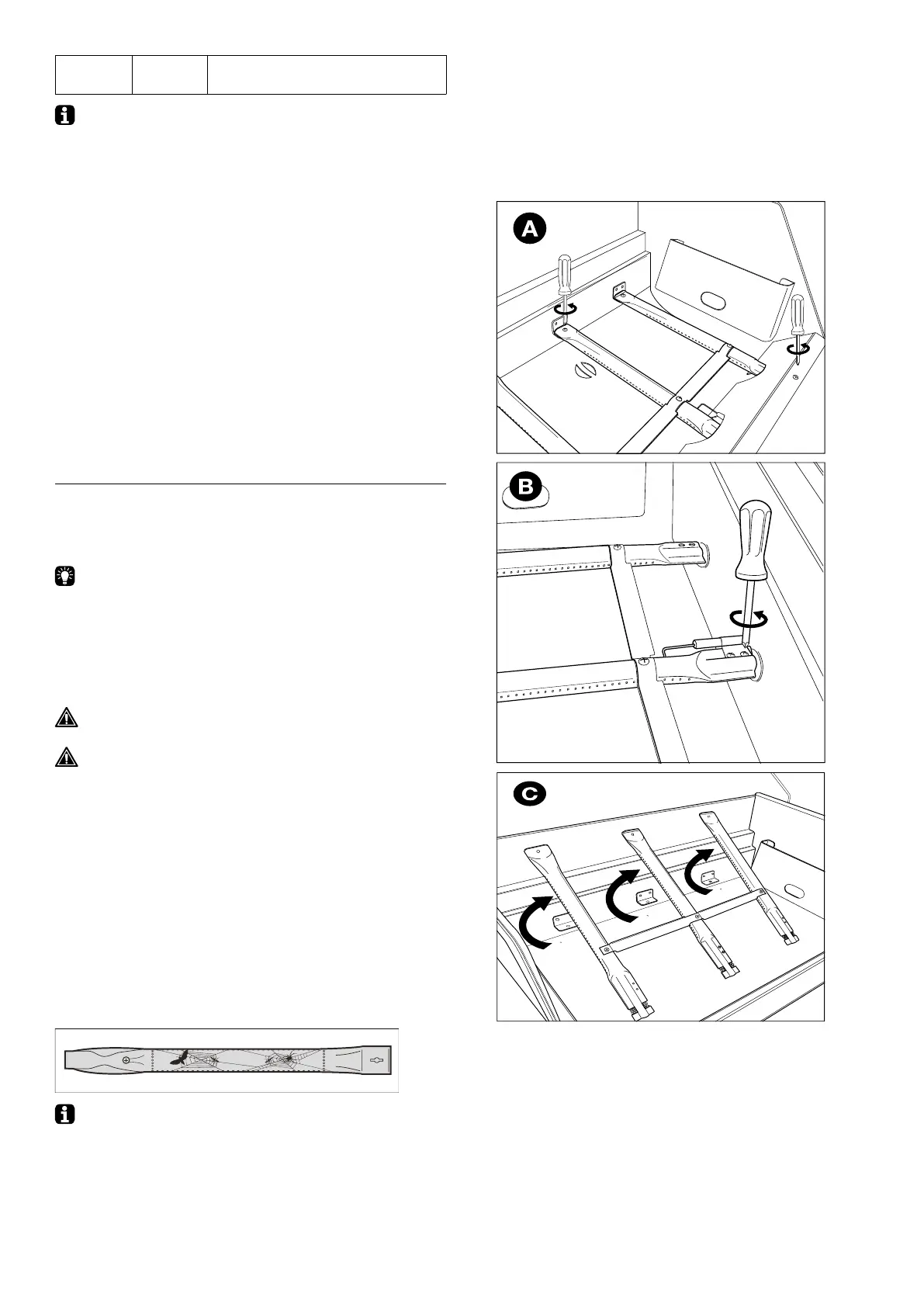 A

B

C