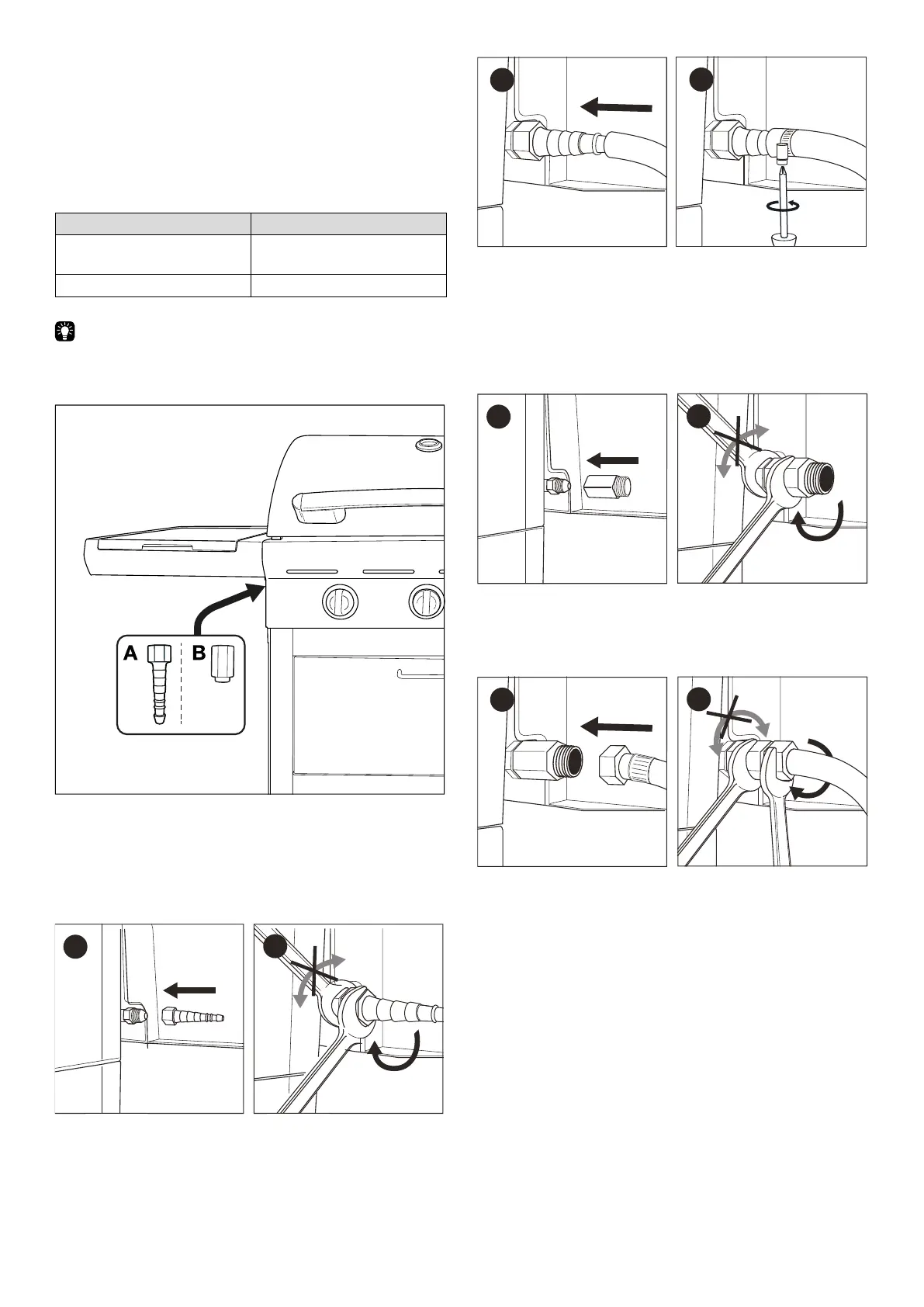 A

B