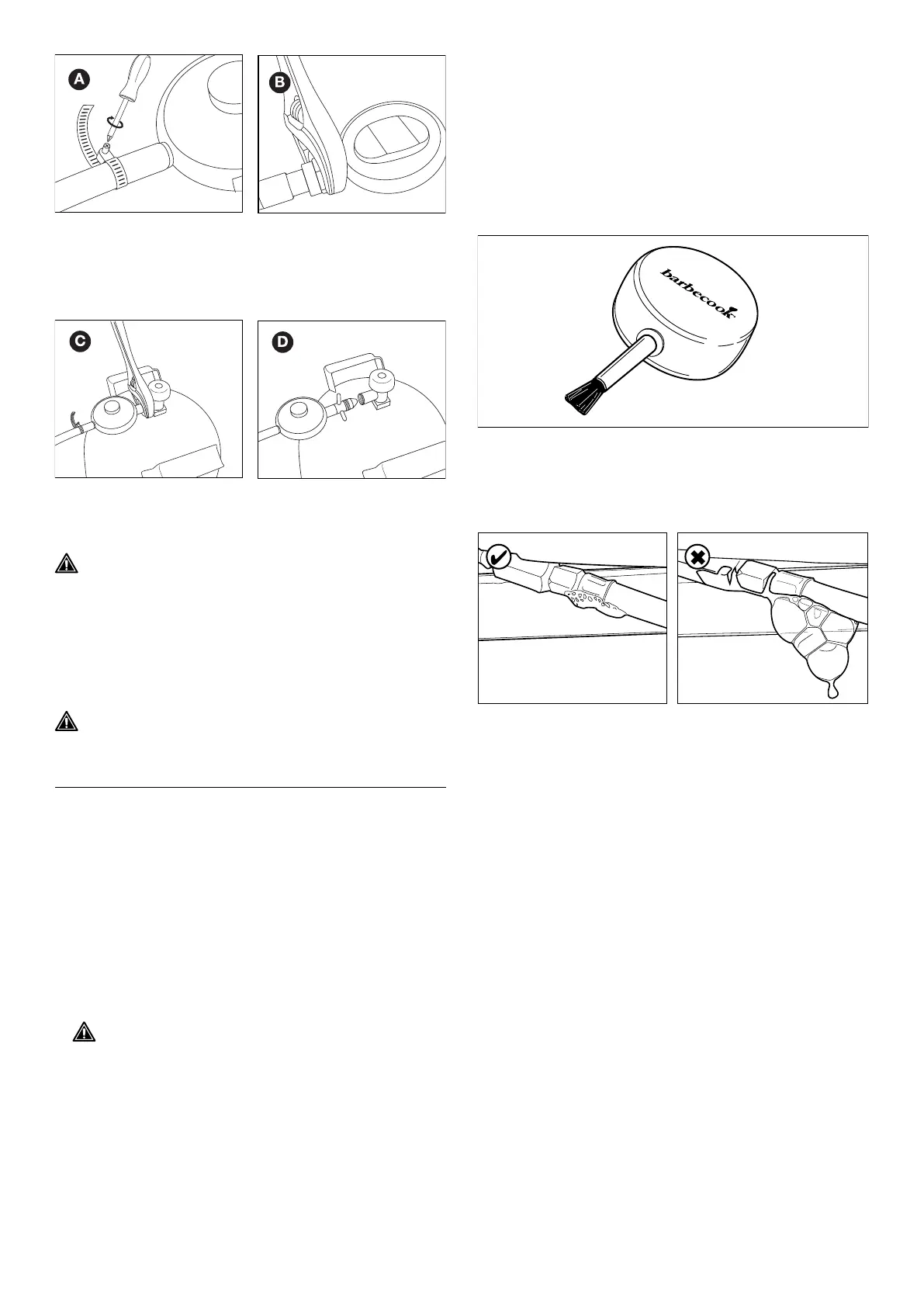 A

B

C

D

barbecook