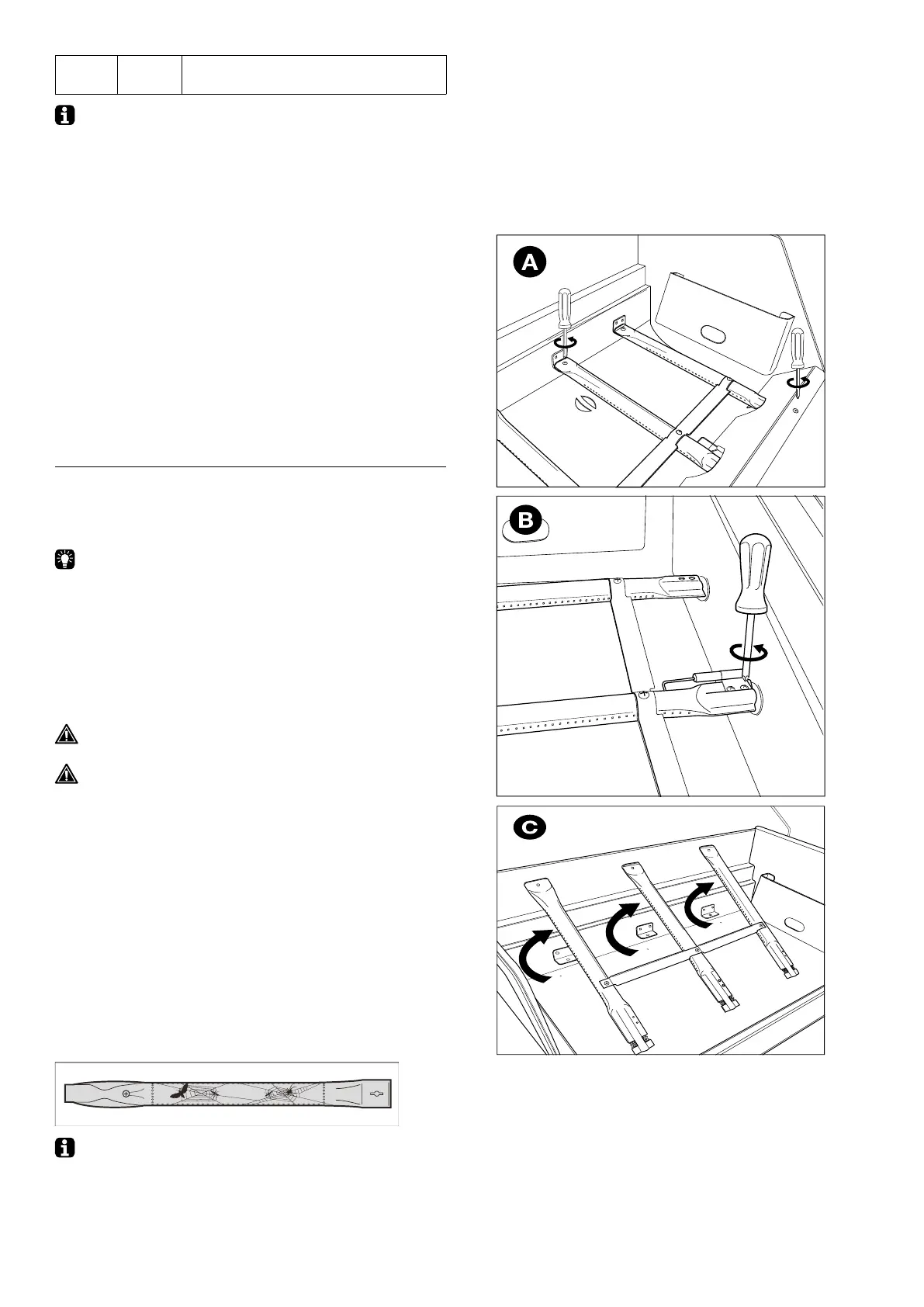 A

B

C