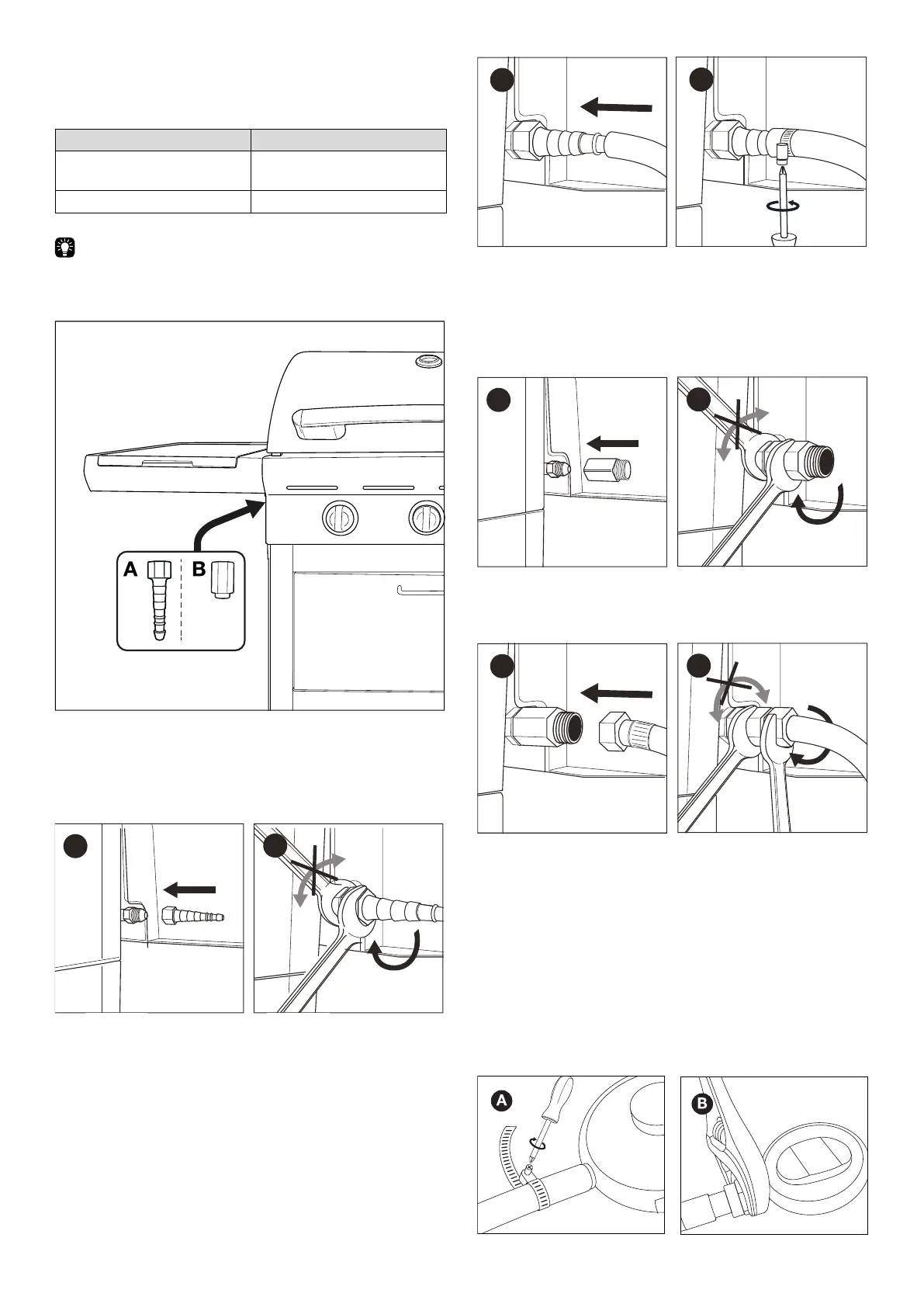 A

B

A

B