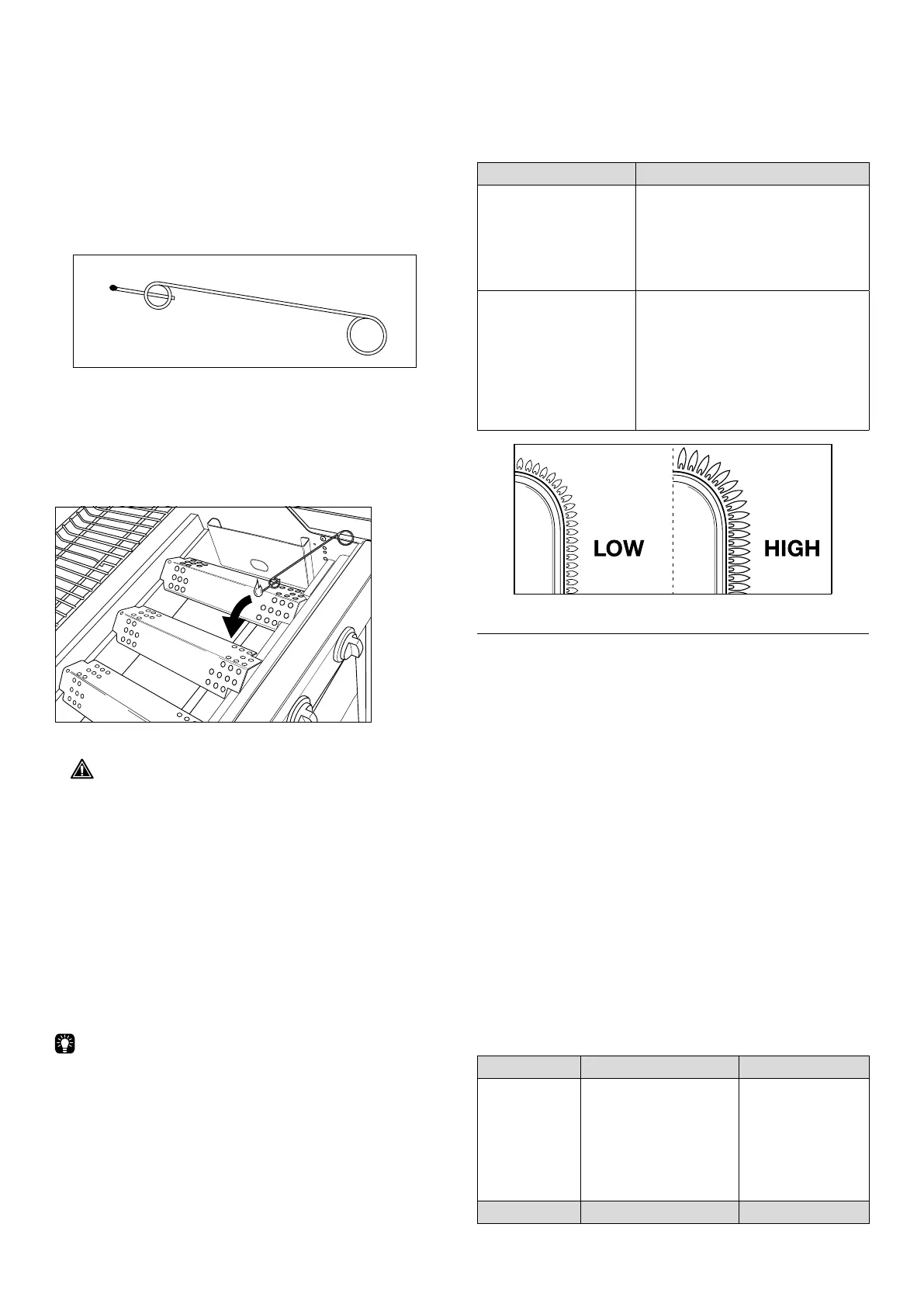 LOW

HIGH