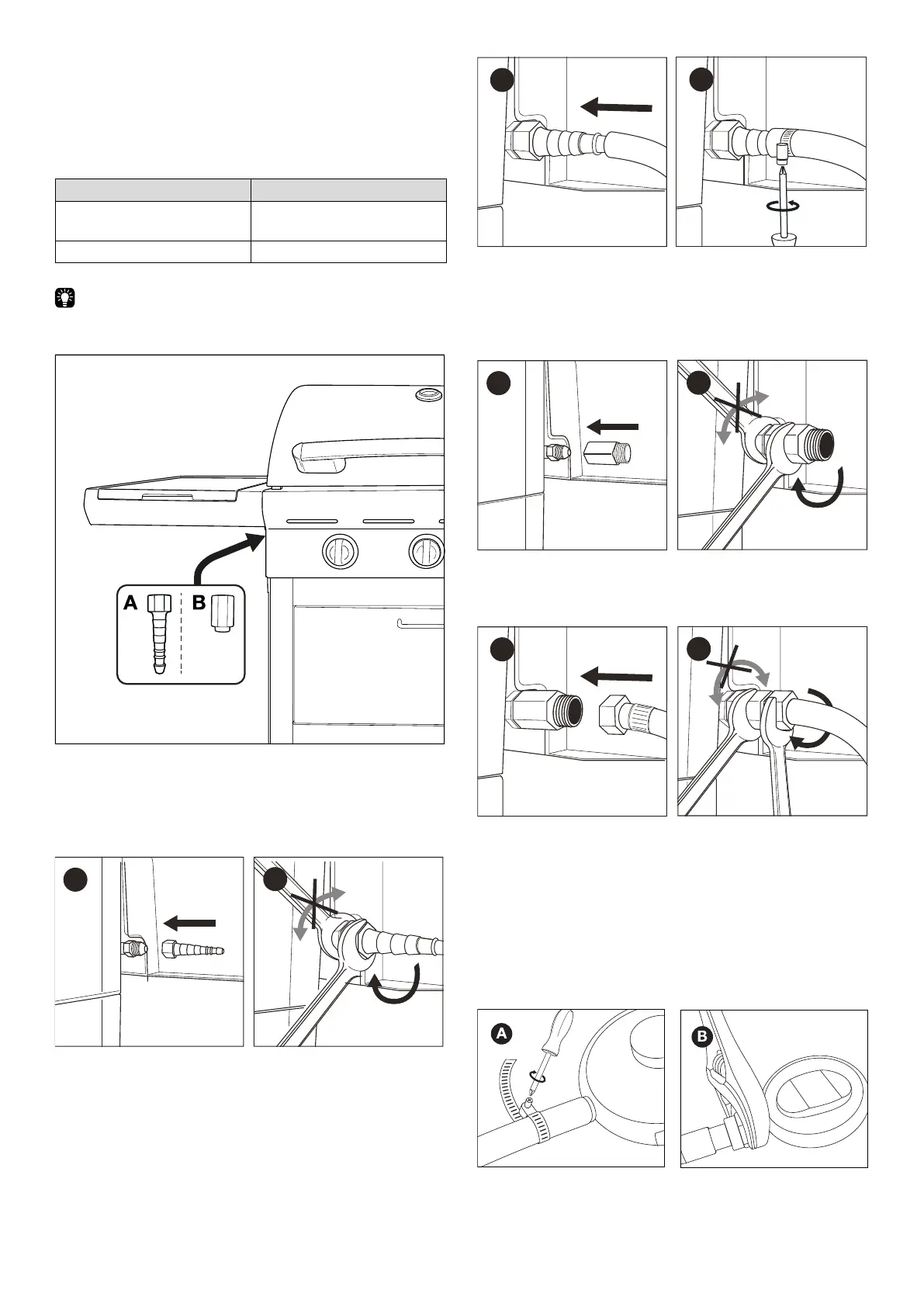 A

B

A

B