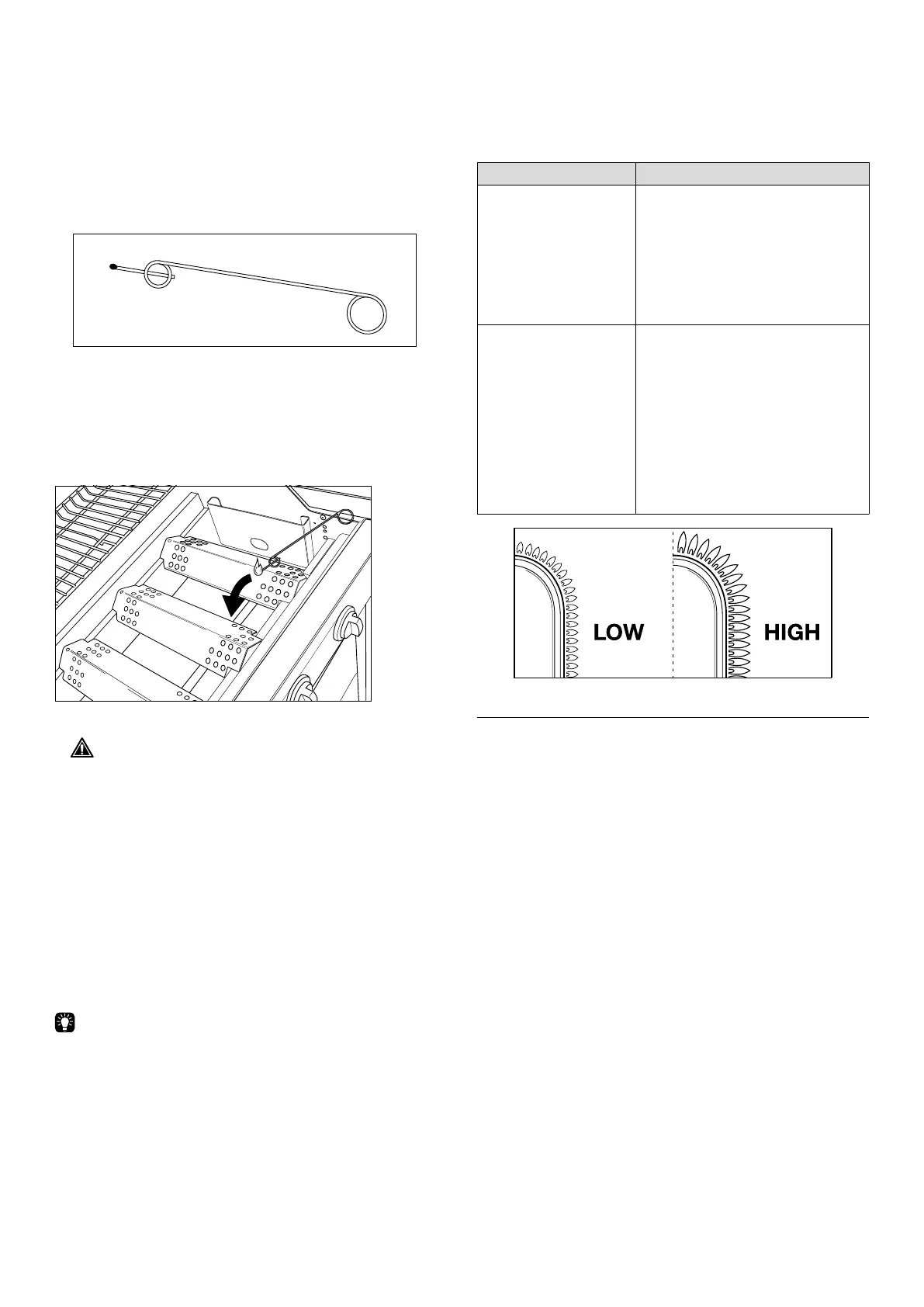 LOW

HIGH