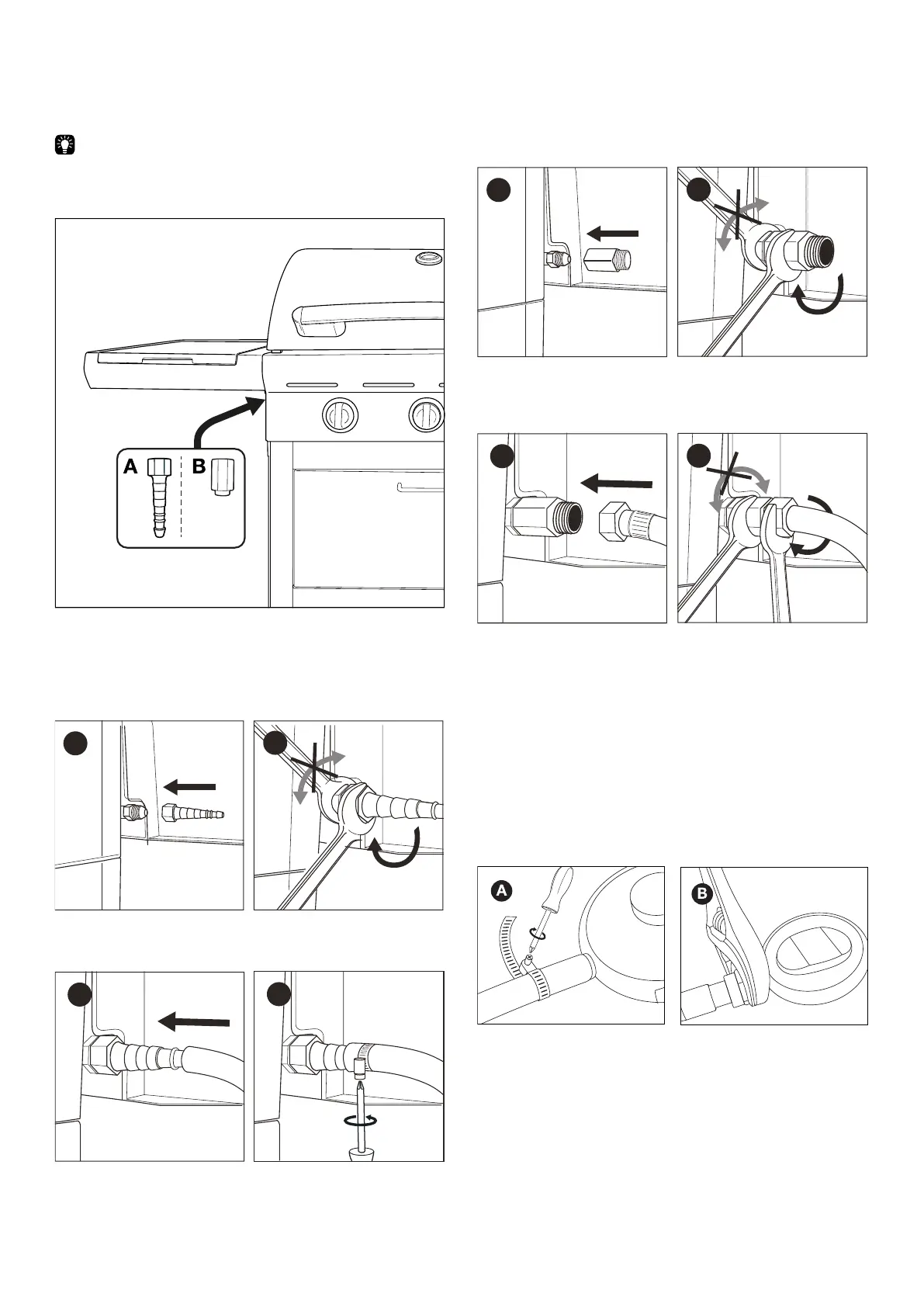 A B

A

B