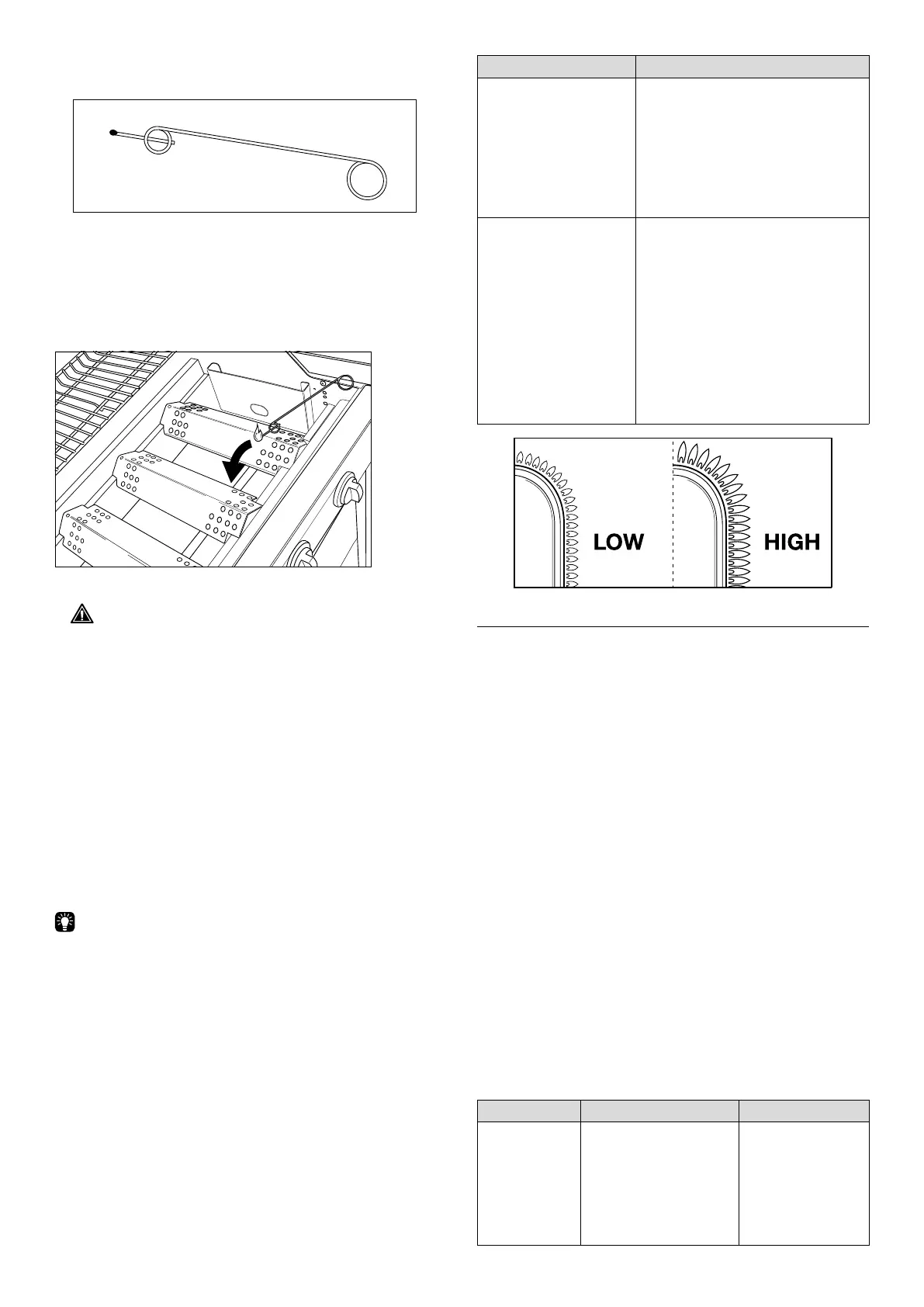 LOW

HIGH