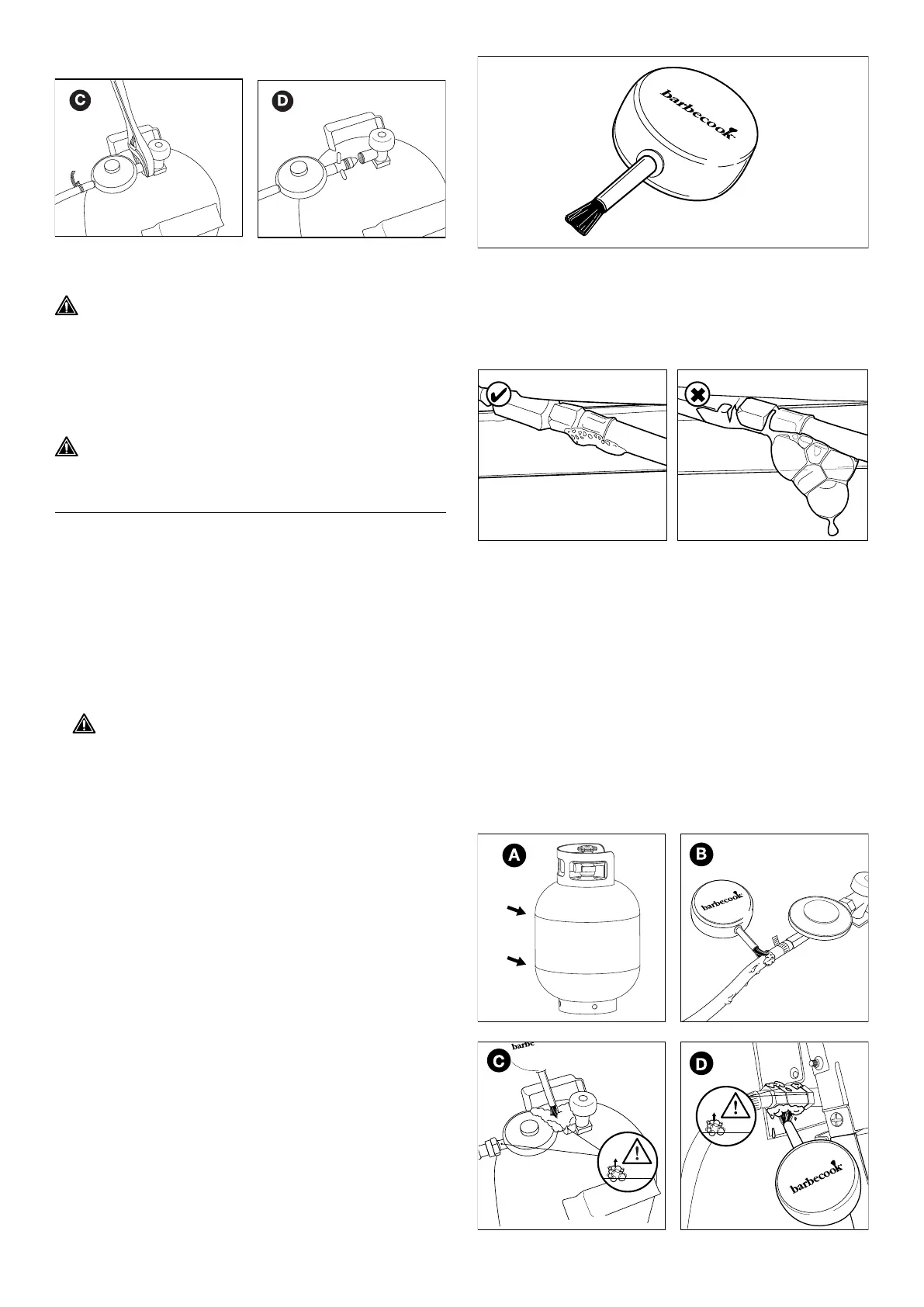 C

D

barbecook

A

B

barbecook

C

barbe

D

barbecook