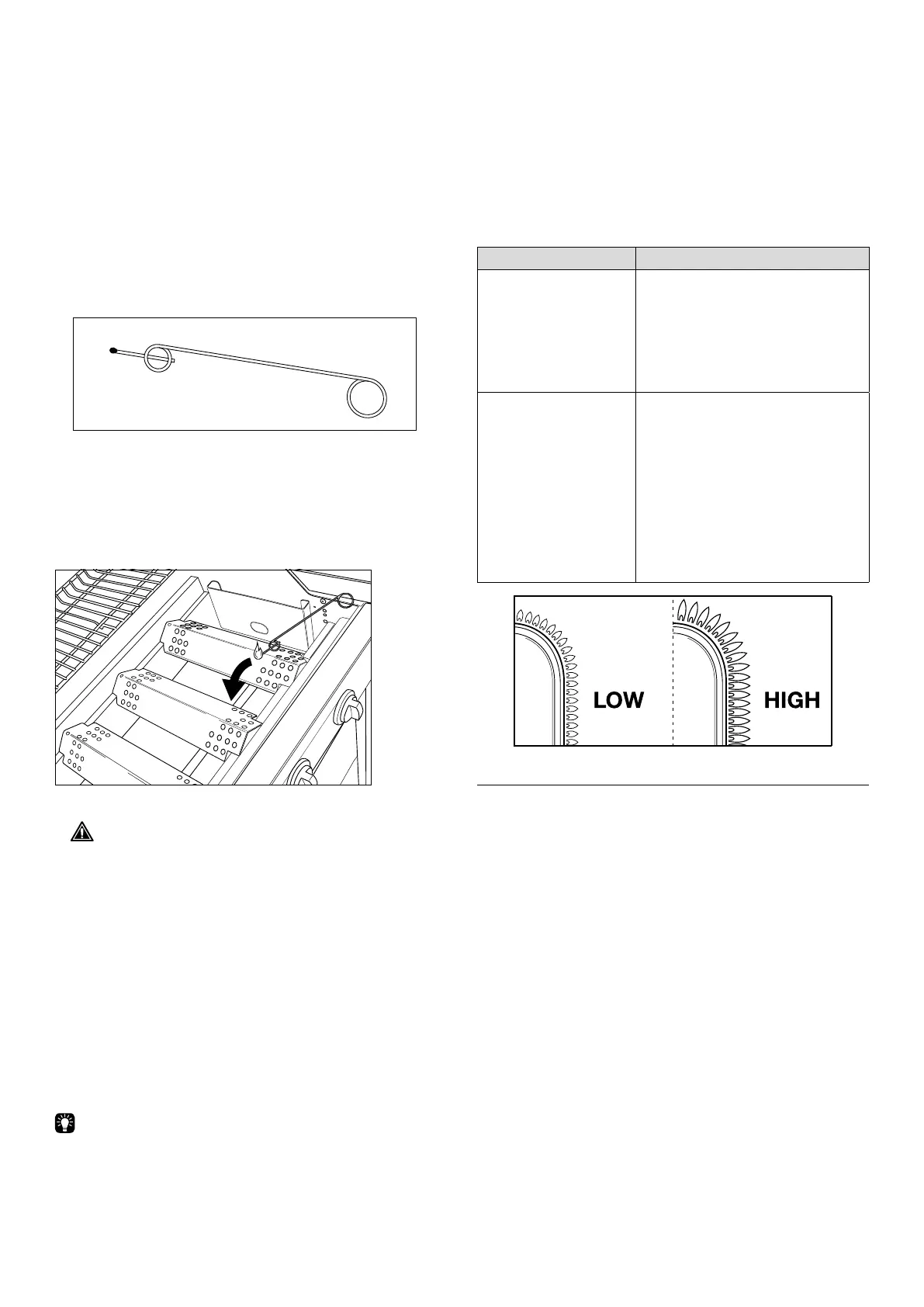 LOW

HIGH