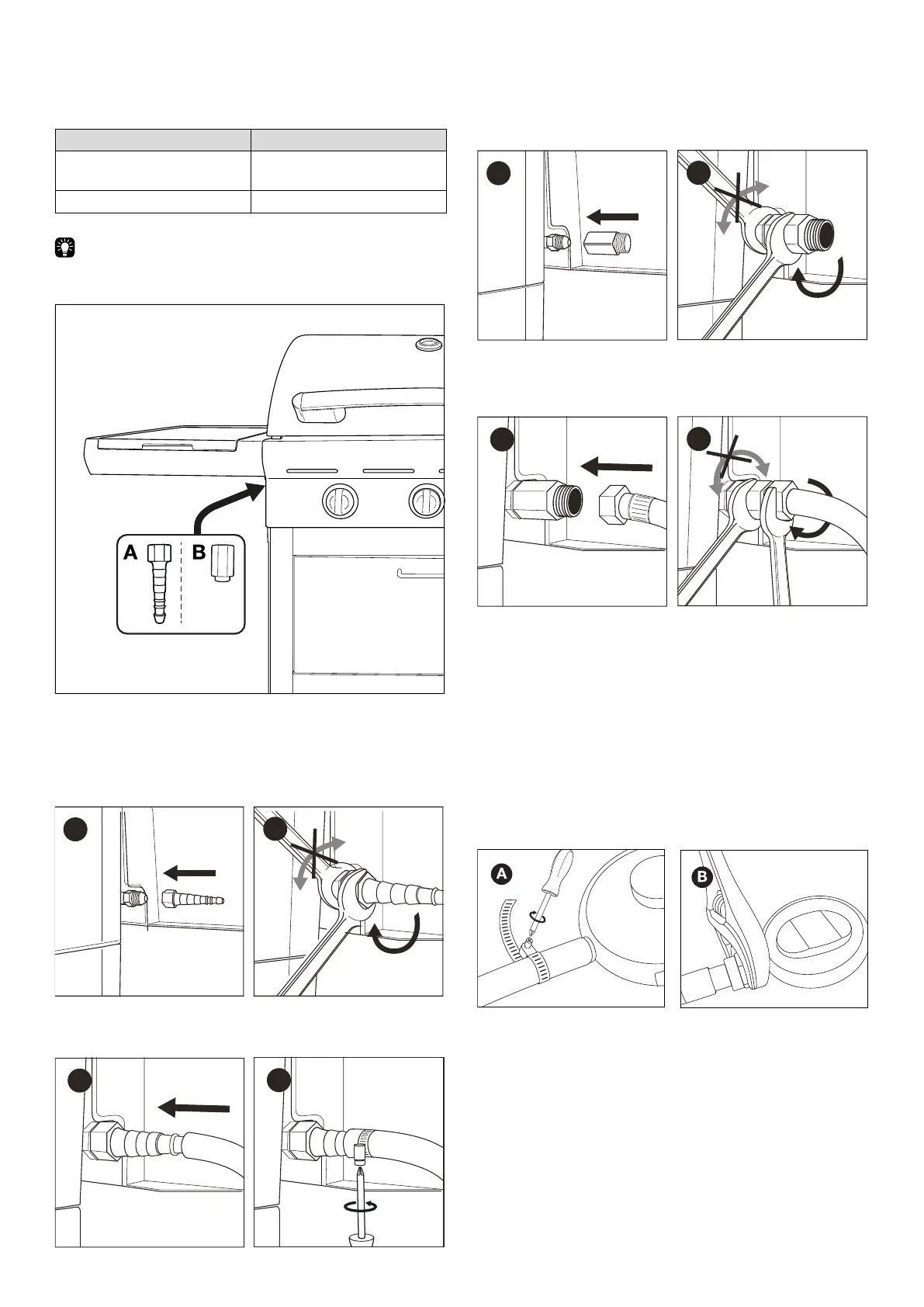 A

B

A

B