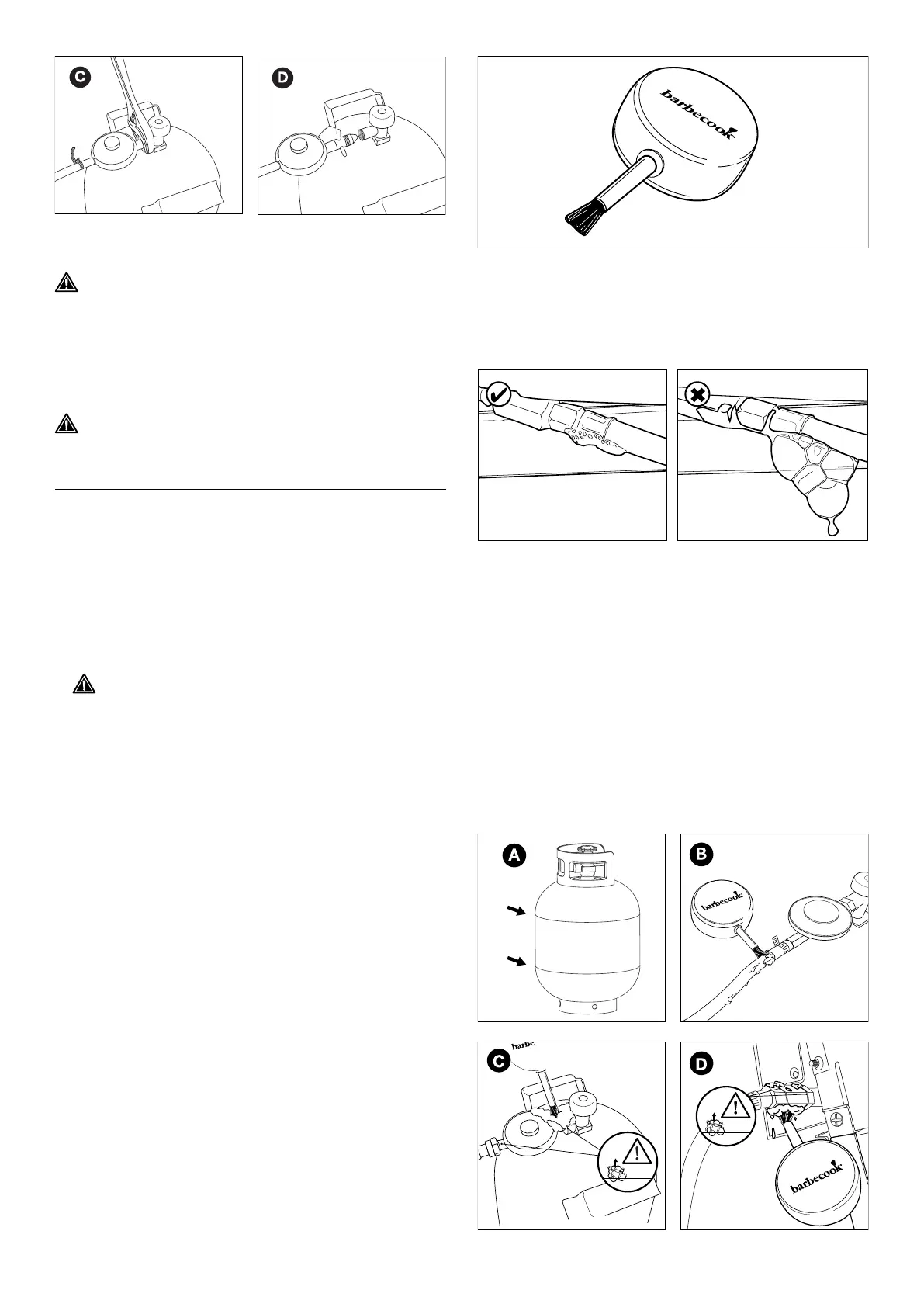 C

D

barbecook

A

B

barbecook

C

barbe

D

barbecook