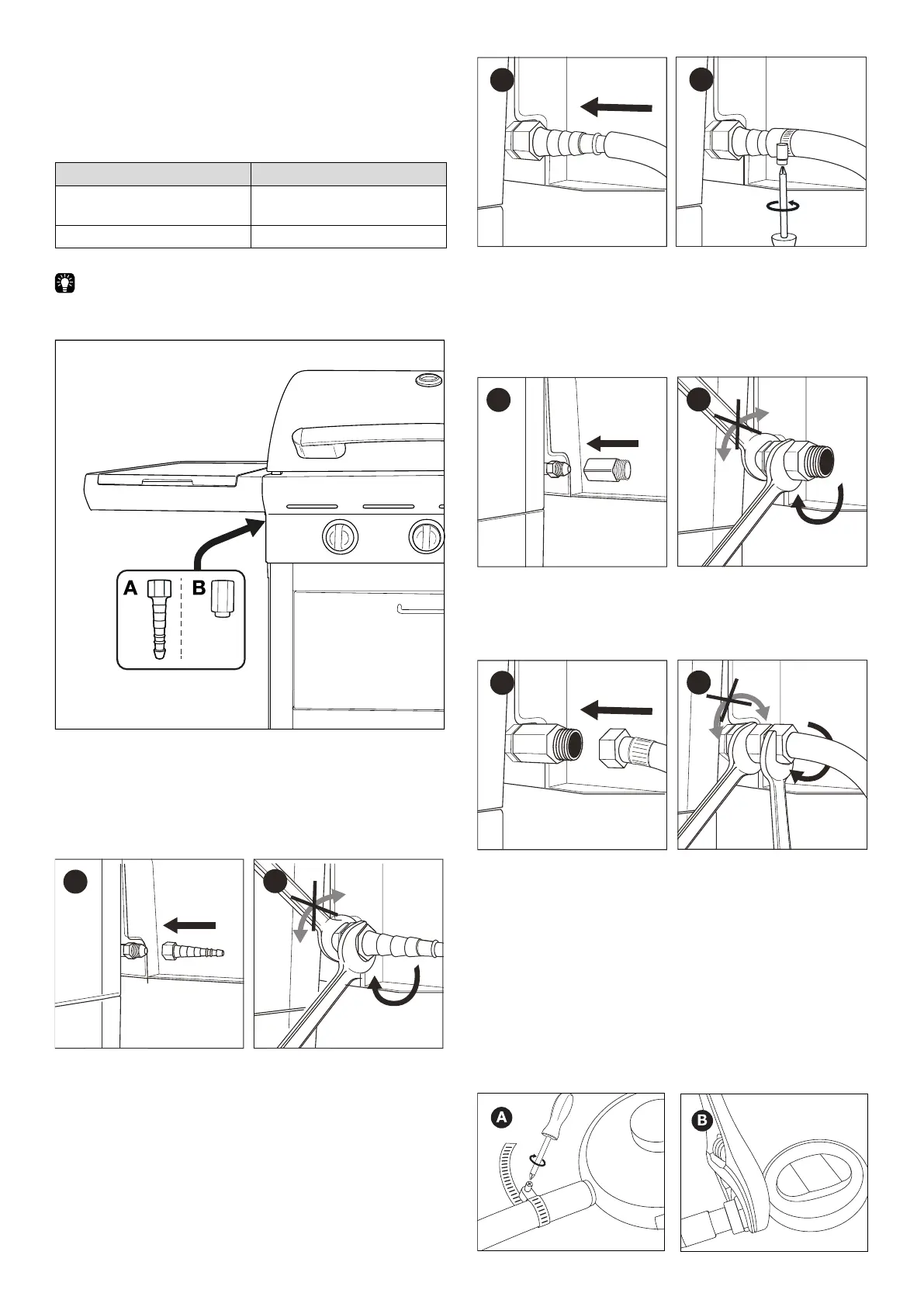 A

B

A

B