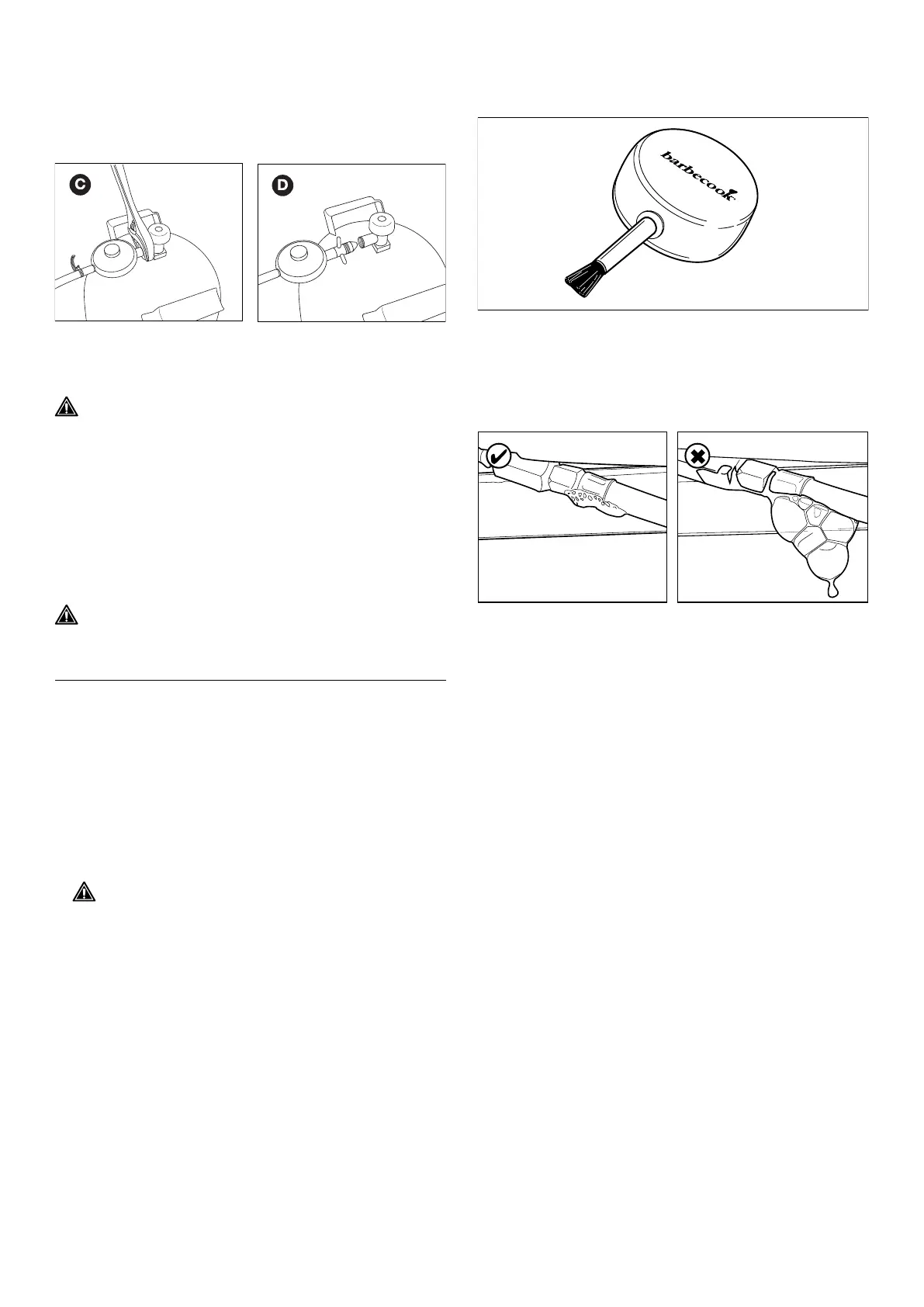 C

D

barbecook