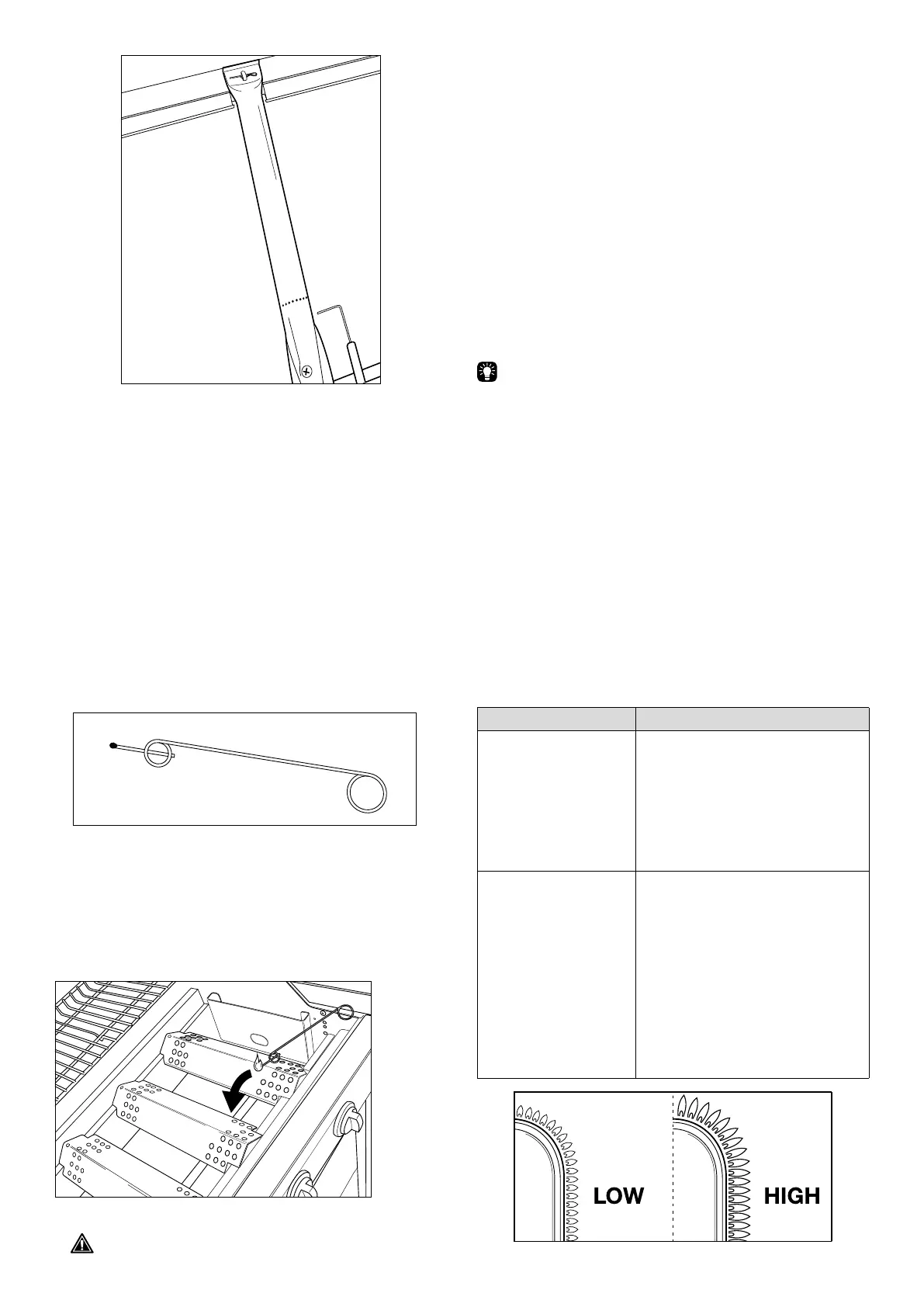 LOW

HIGH