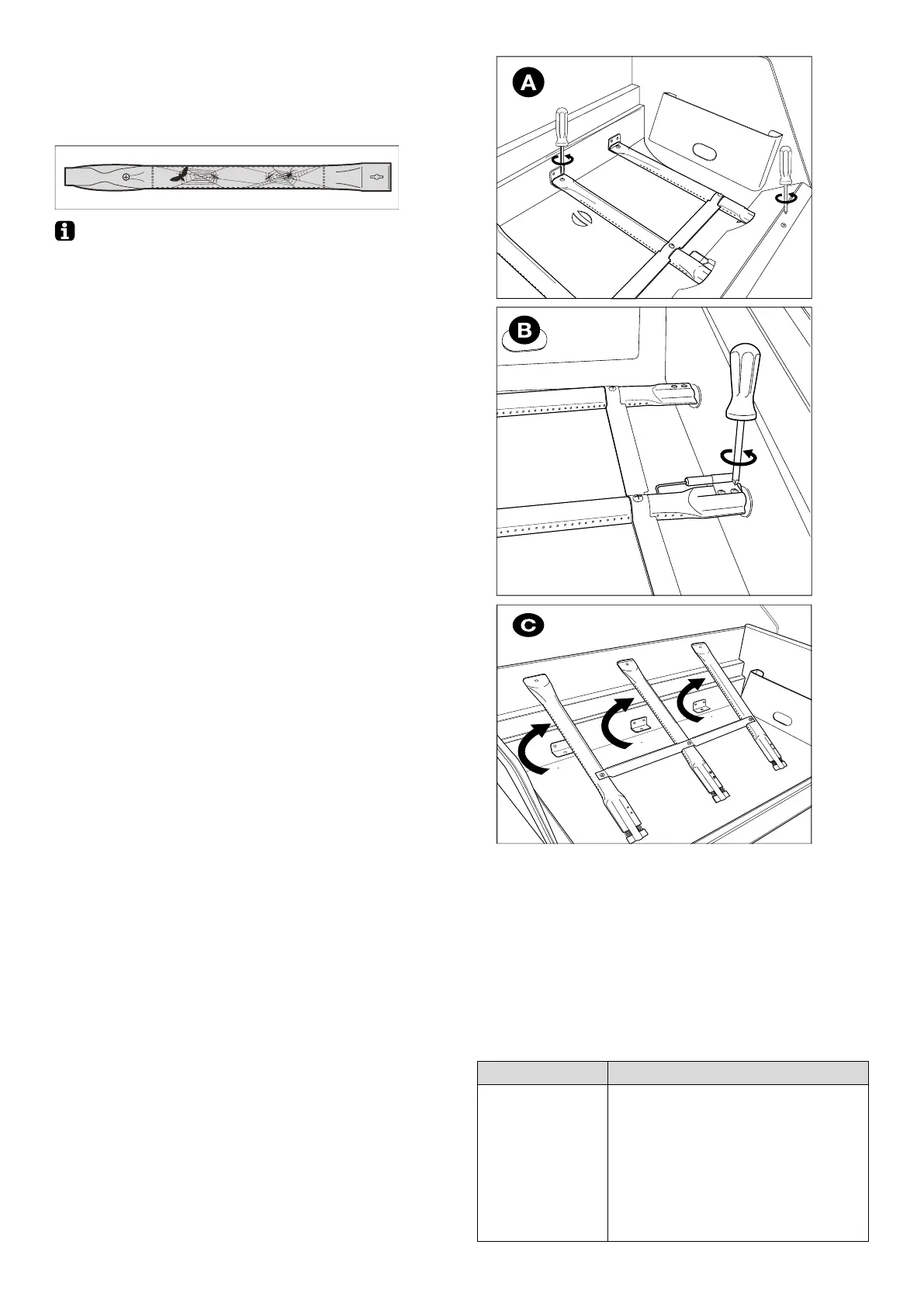 A

B

C