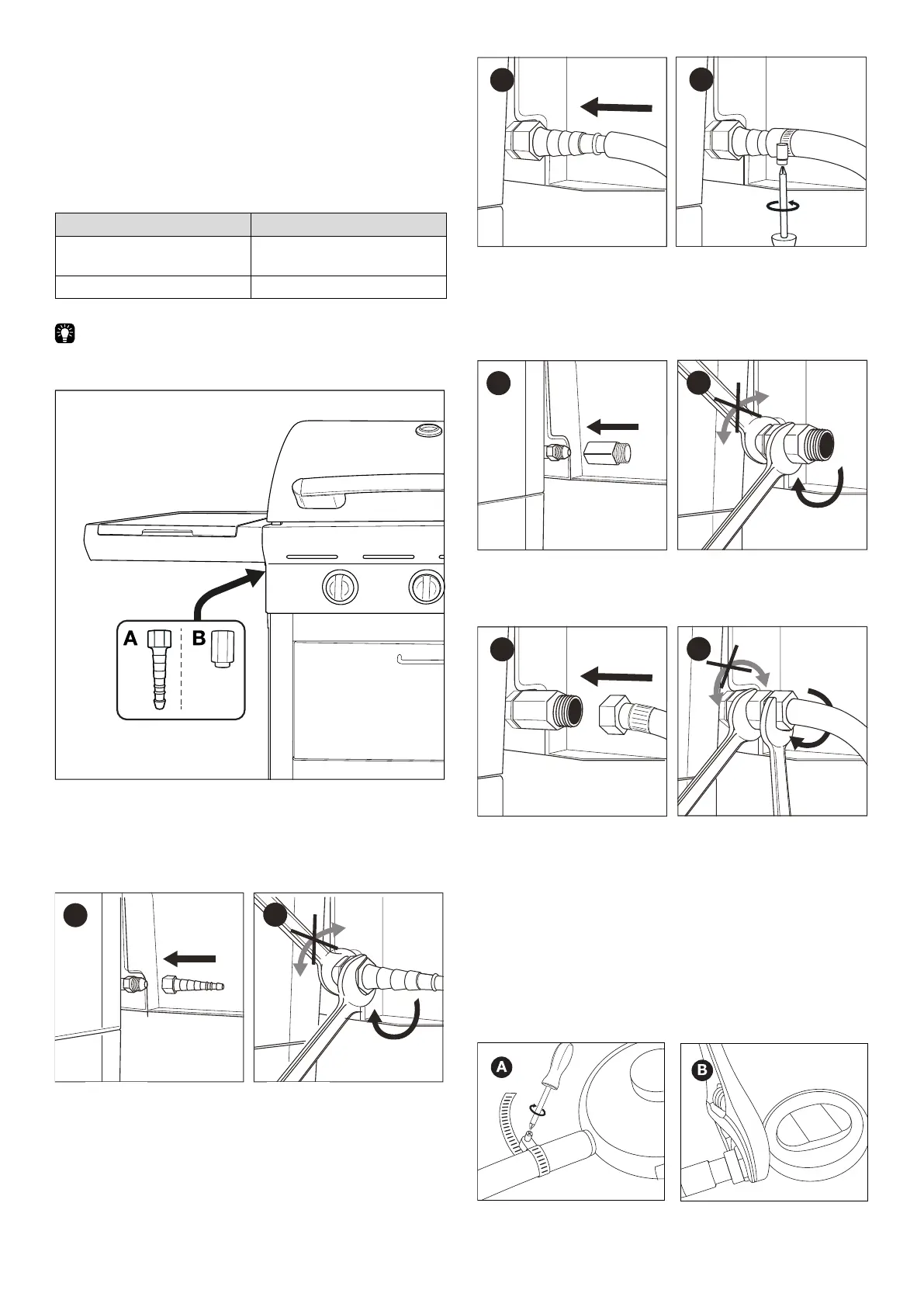 A

B

A

B