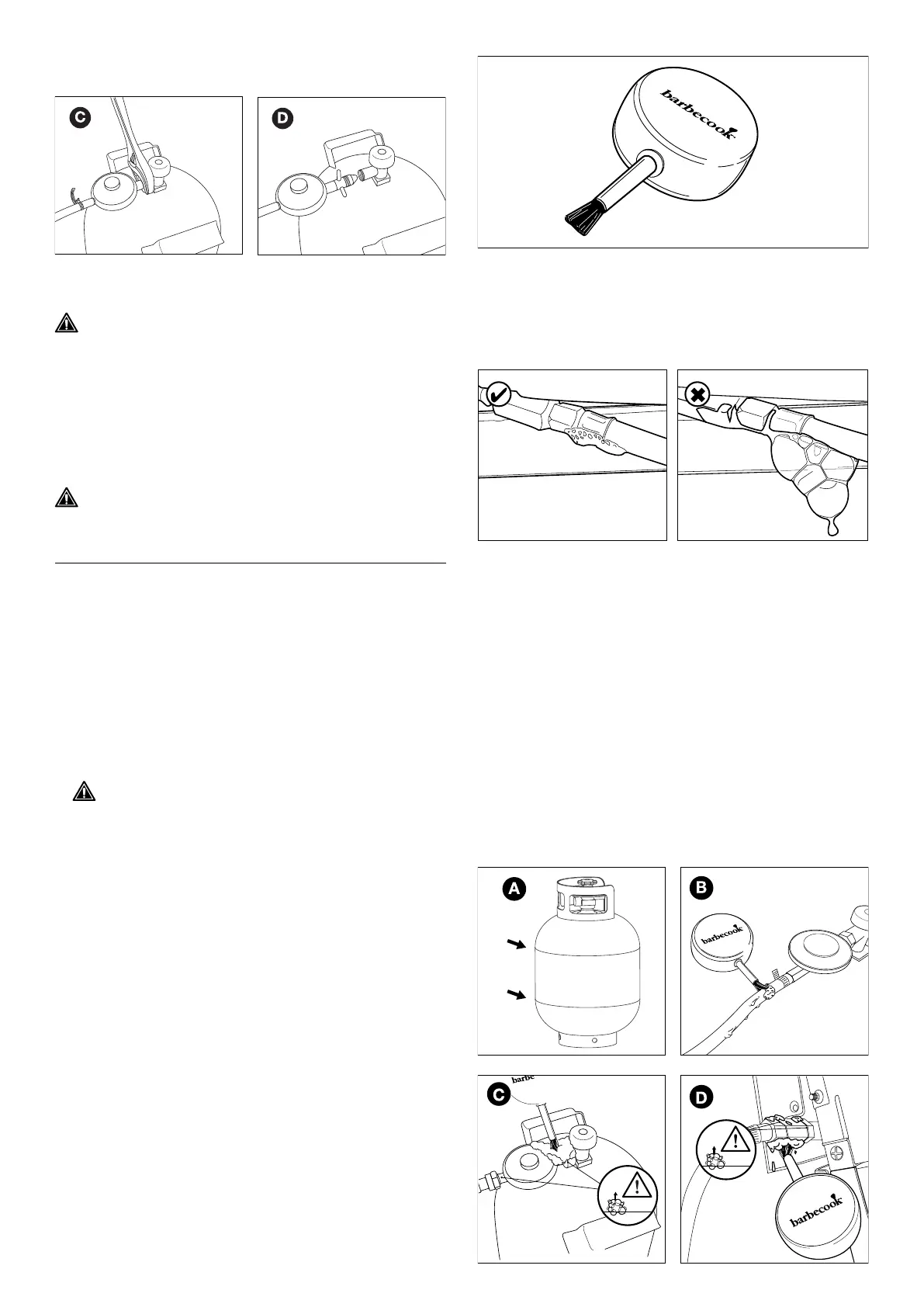 C

D

barbecook

A

B

barbecook

C

barbe

D

barbecook