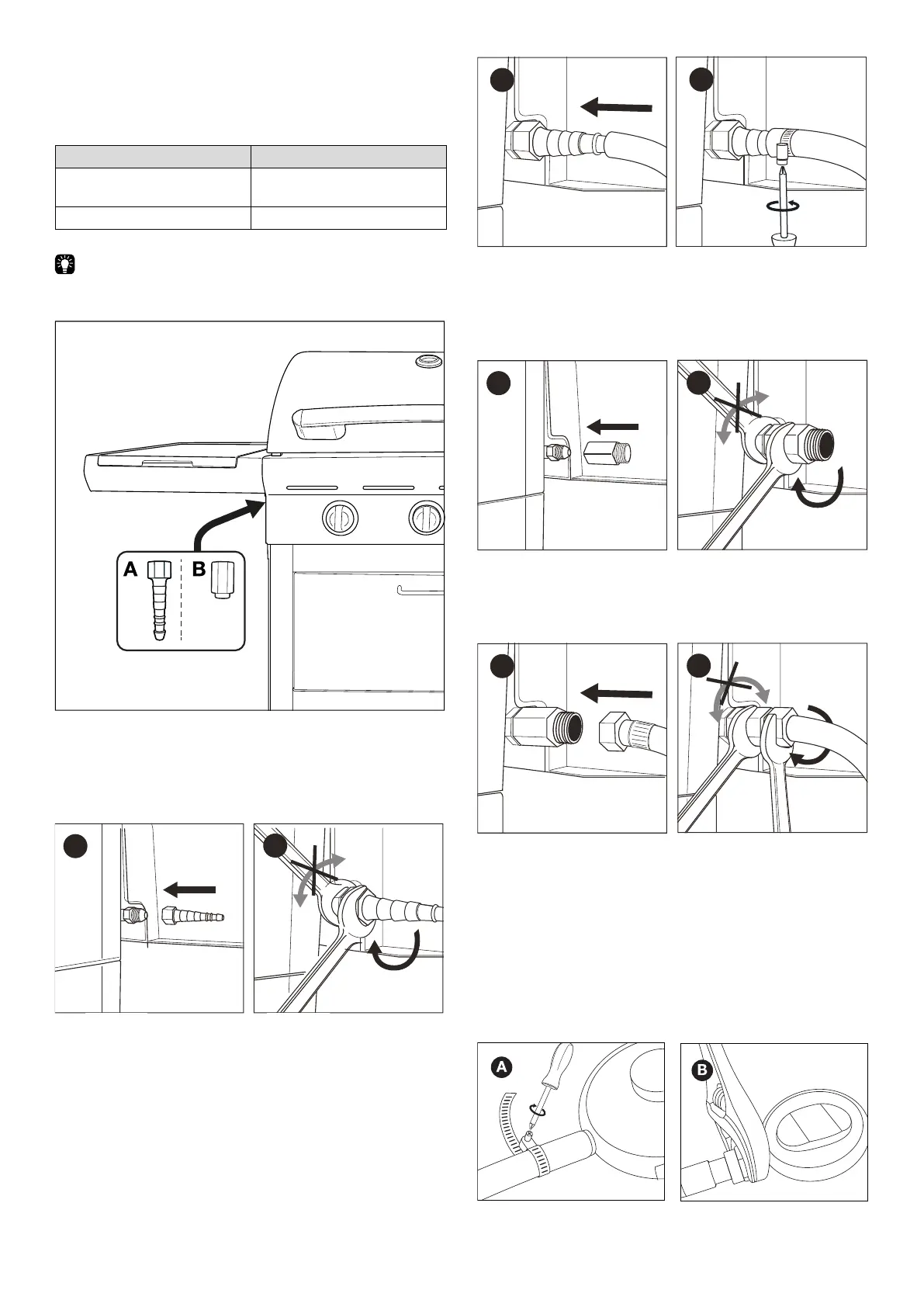 A

B

A

B