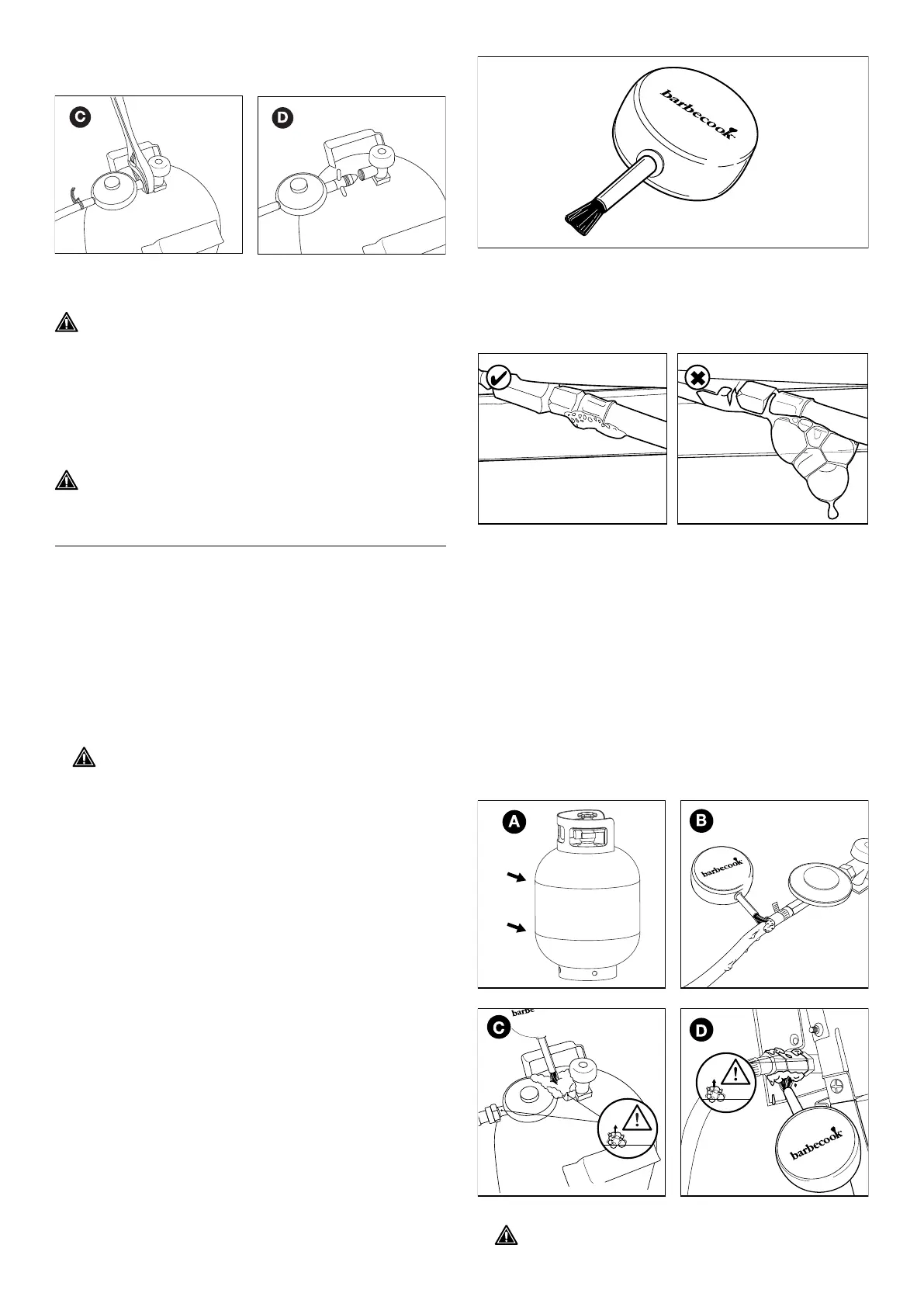 C

D

barbecook

A

B

barbecook

C

barbe

D

barbecook