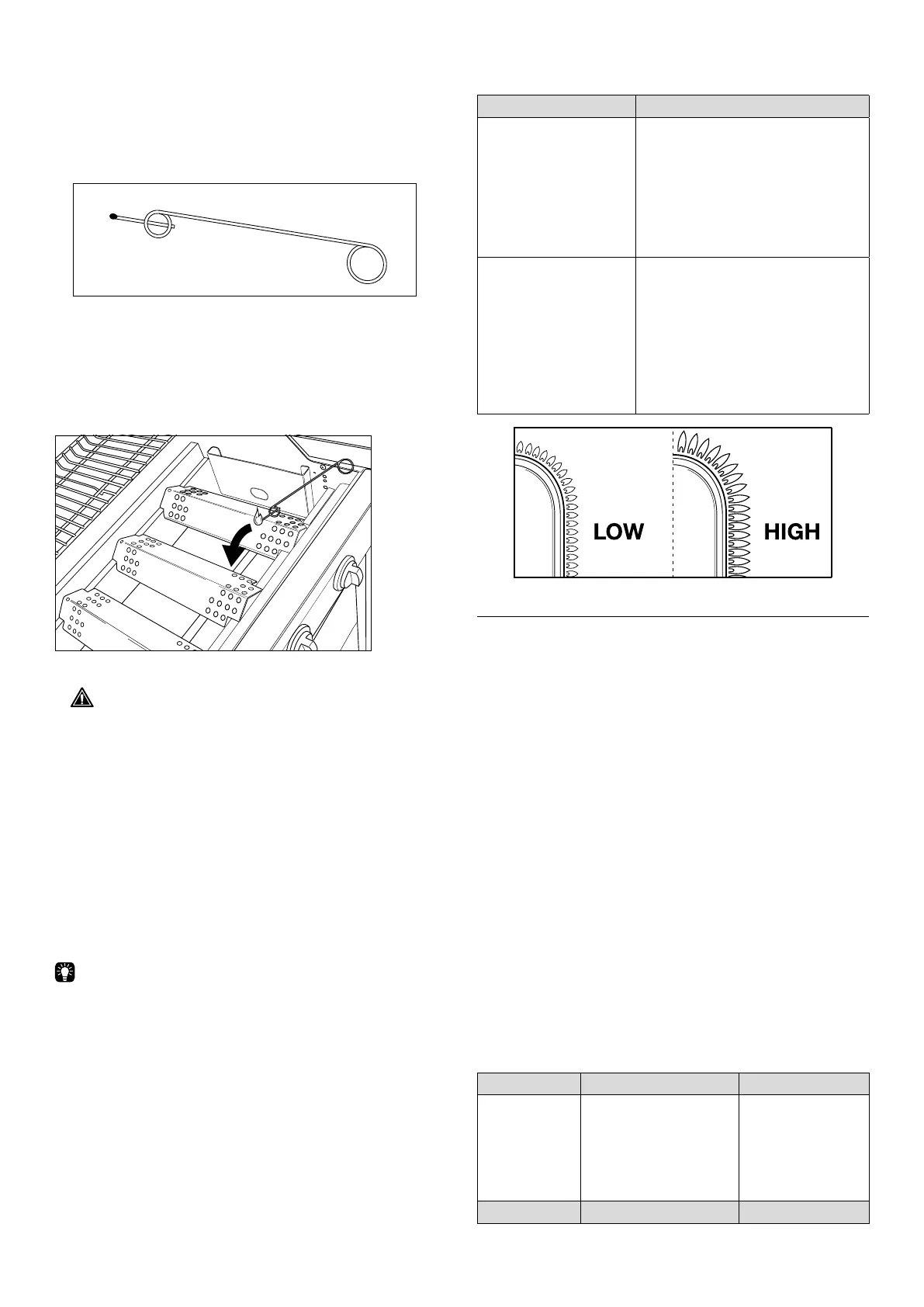 LOW

HIGH