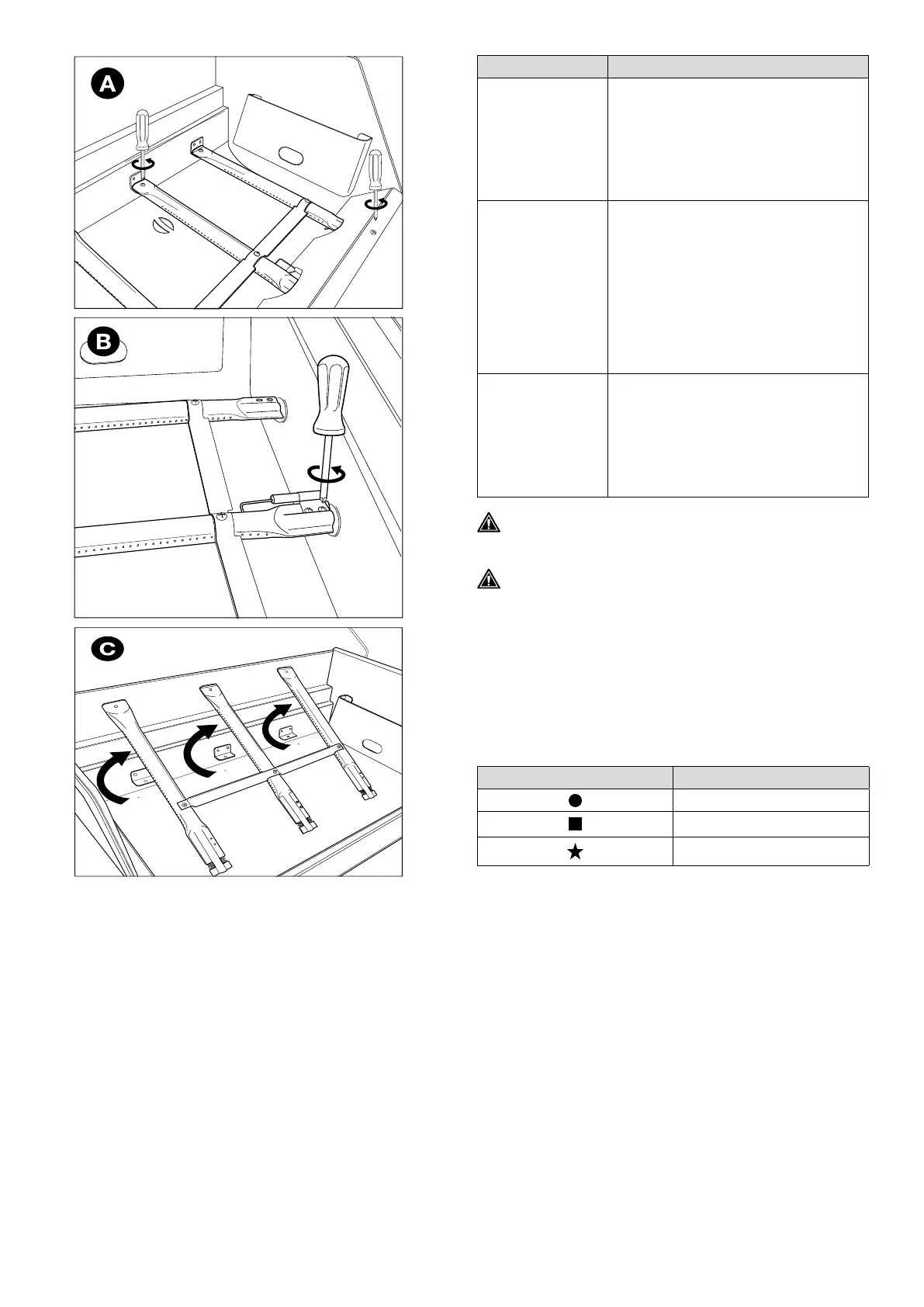 A

B

C