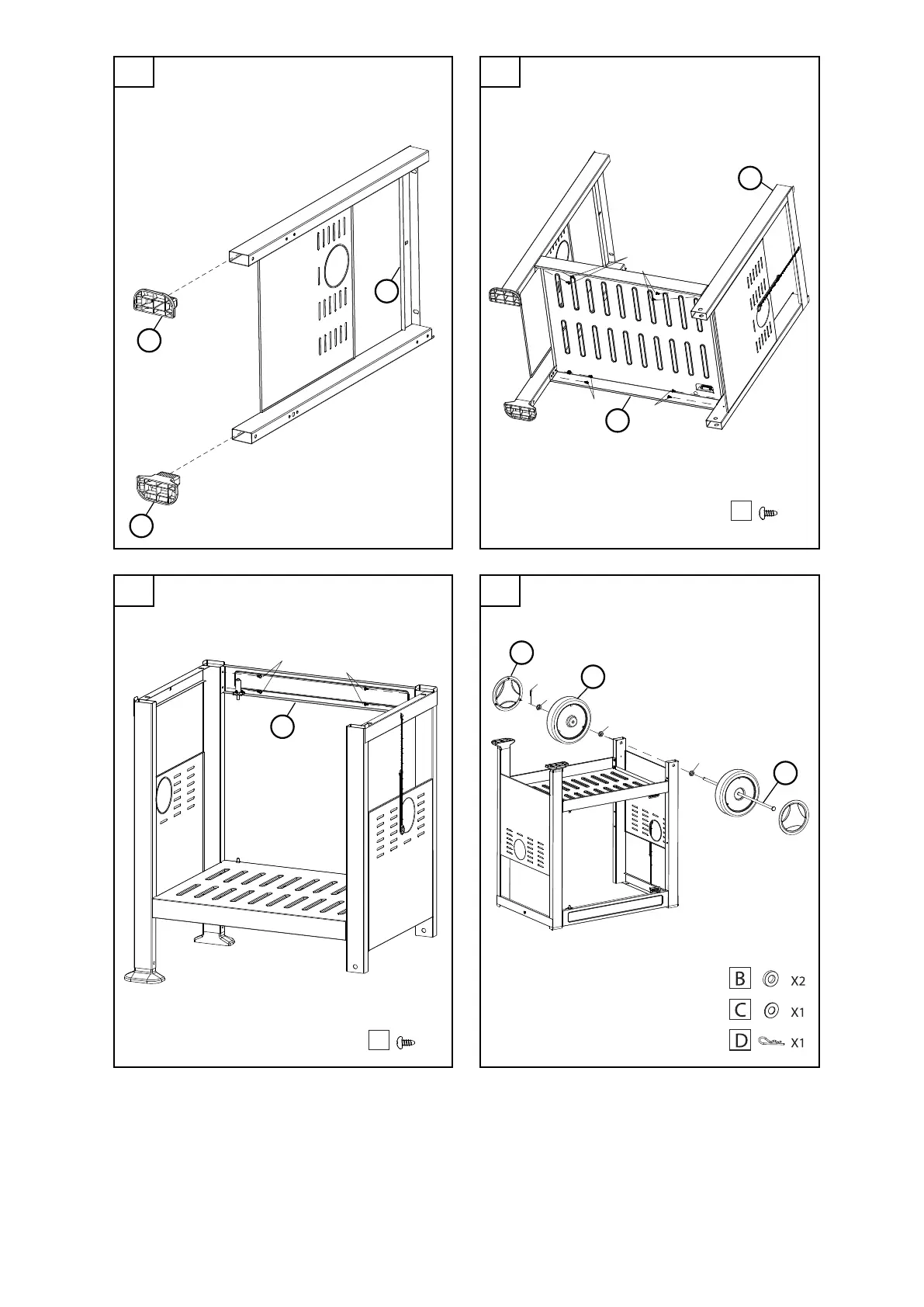 B X2
C X1
D X1