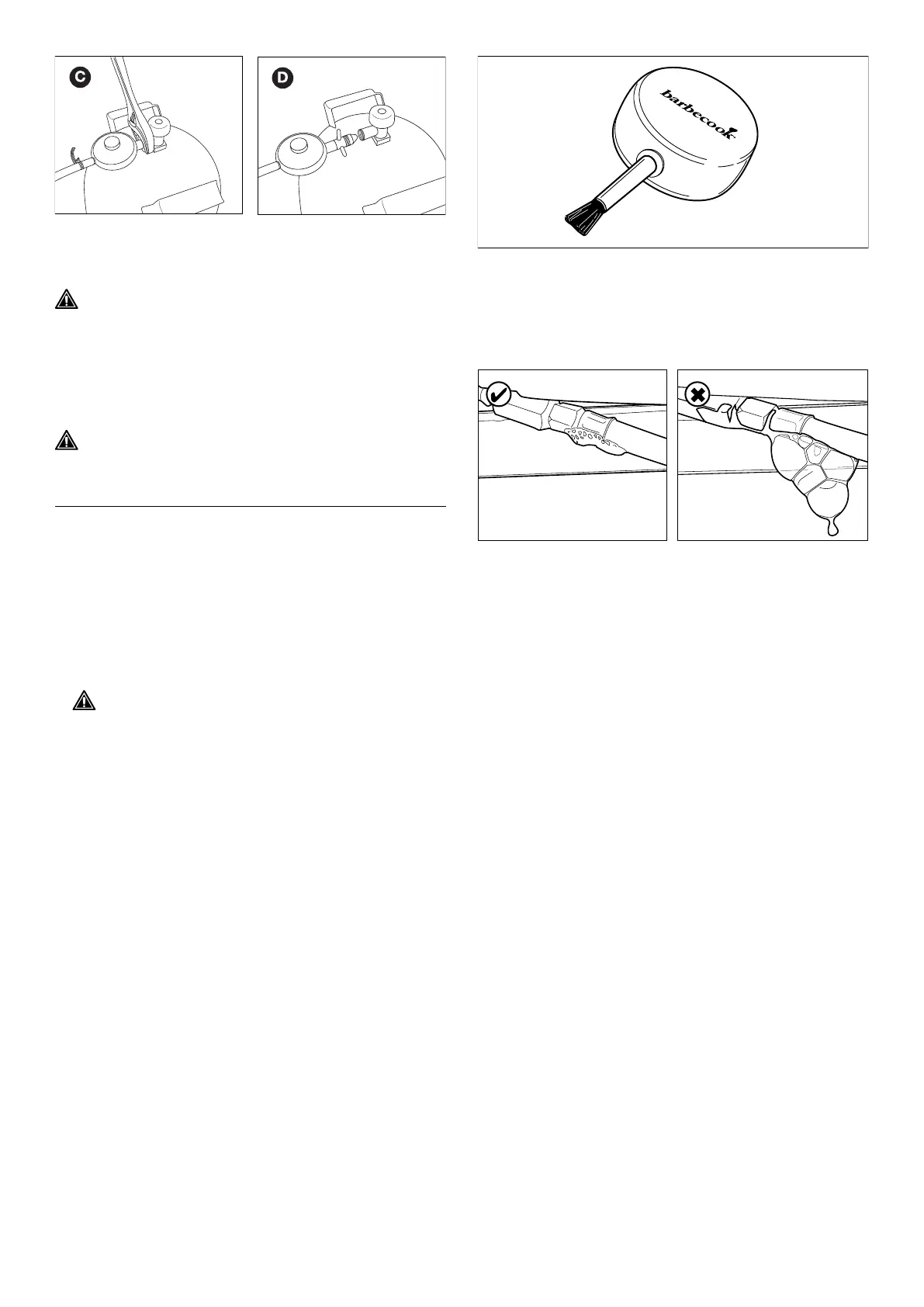 C

D

barbecook