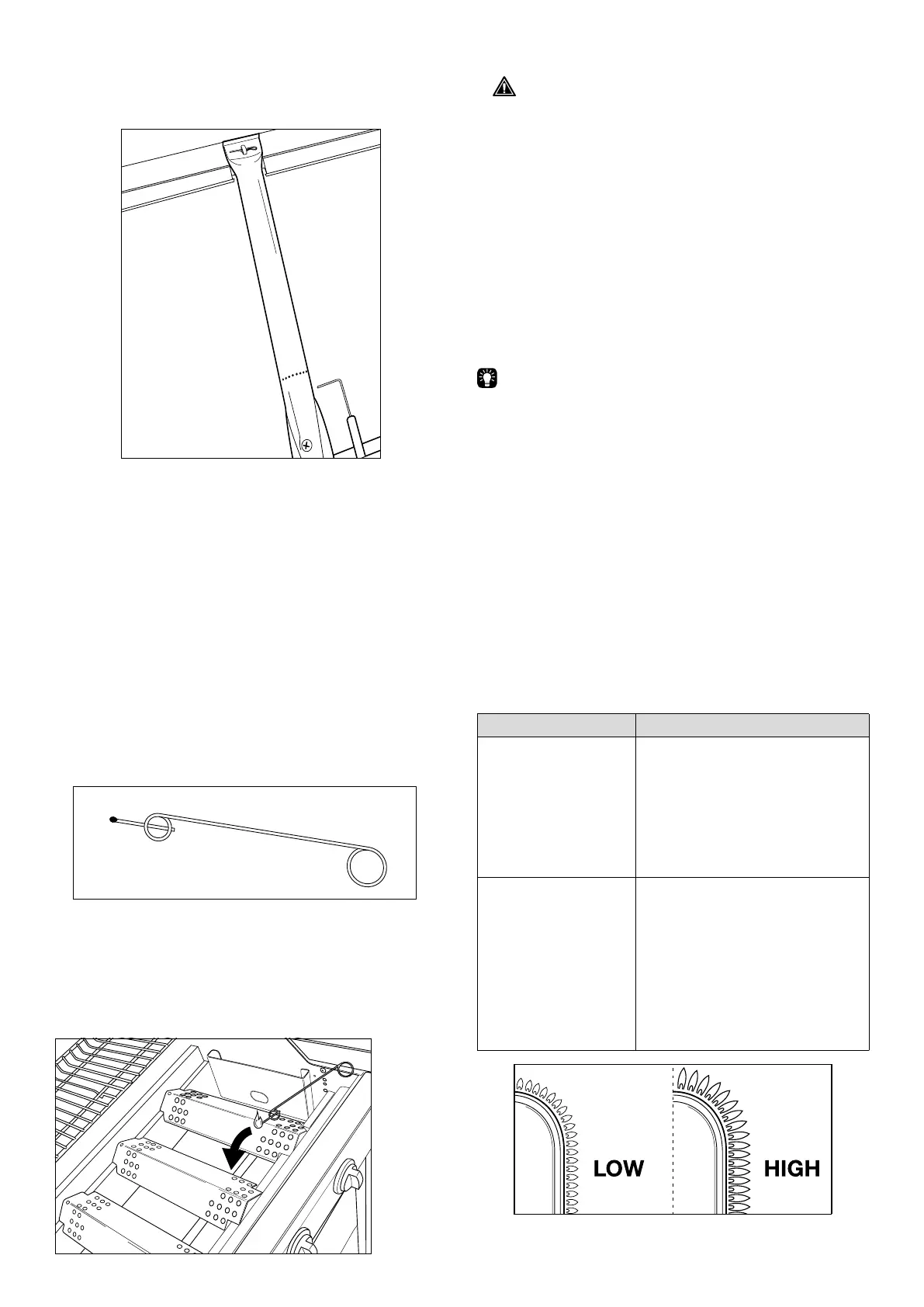 LOW HIGH