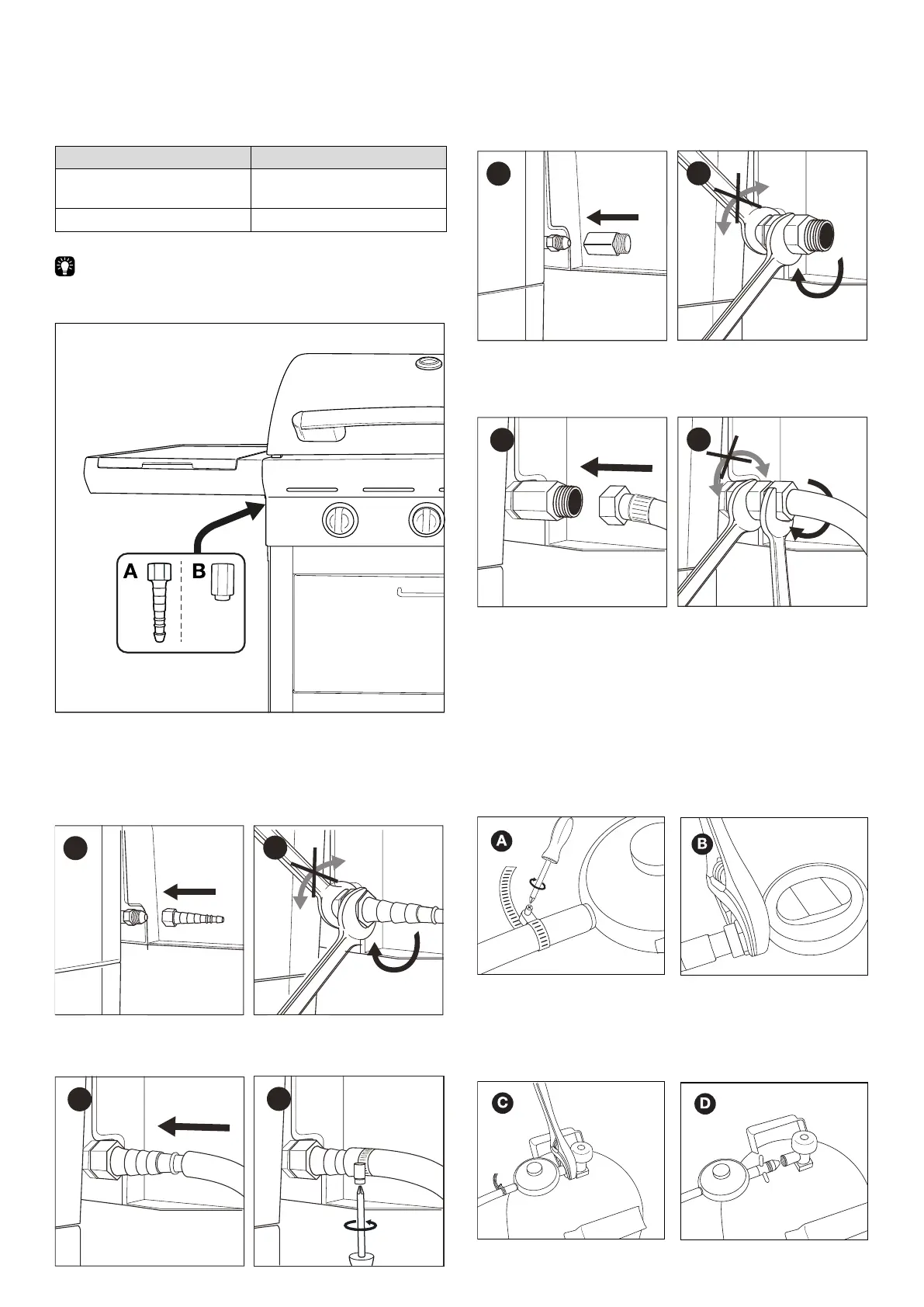 A

B

A

B

C

D