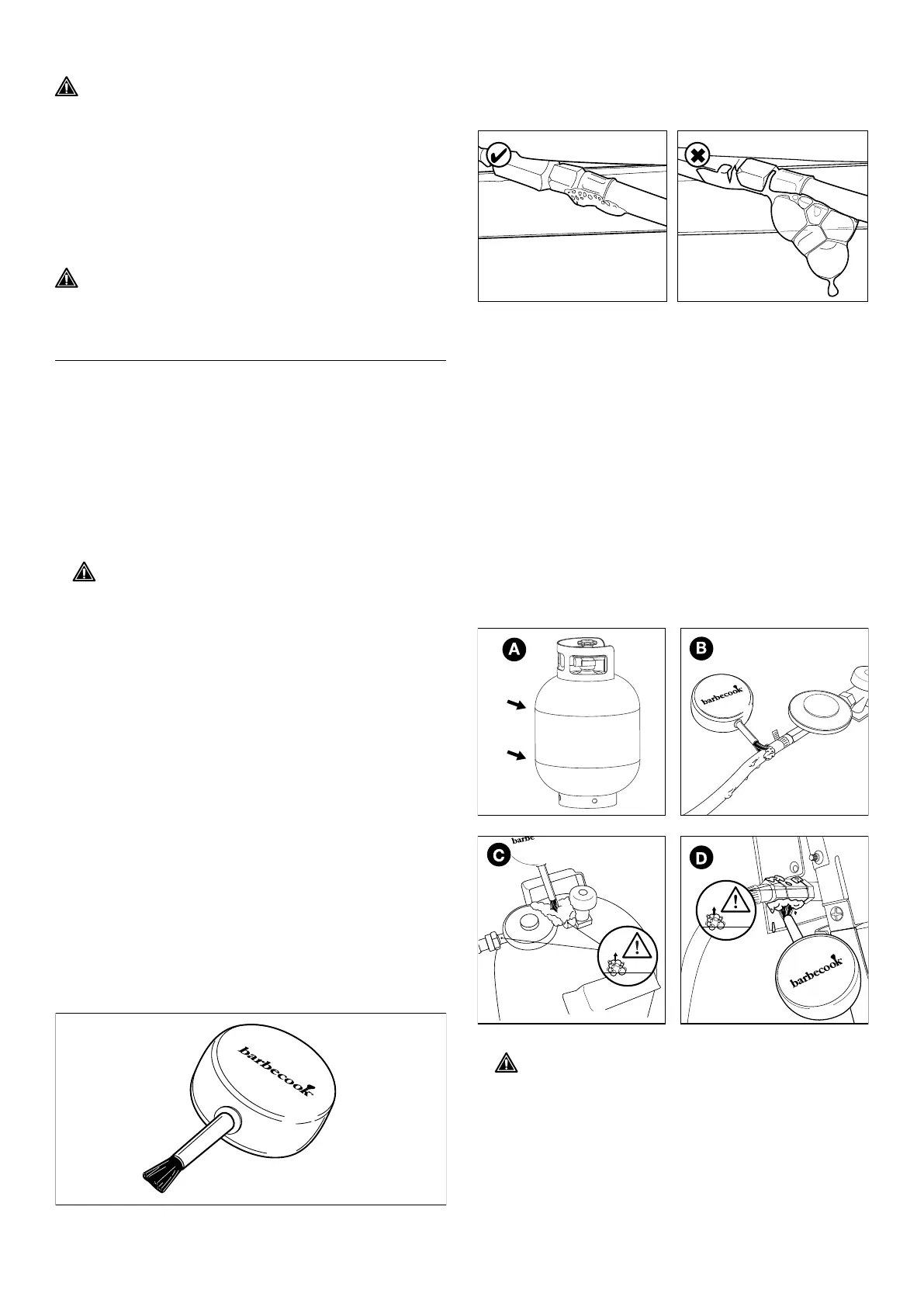 A

B

barbecook

C

barbe

D

barbecook

barbecook