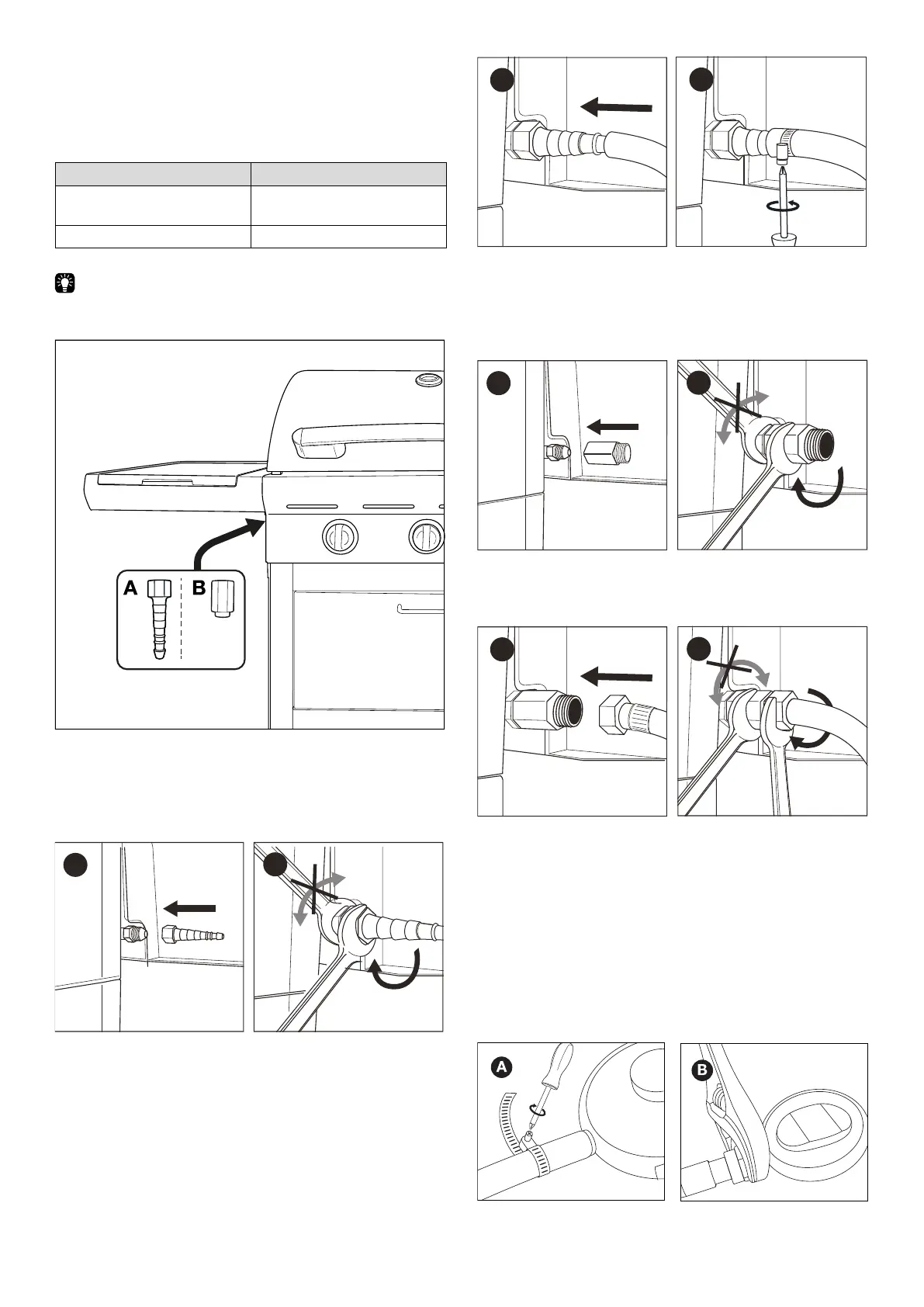 A

B

A

B